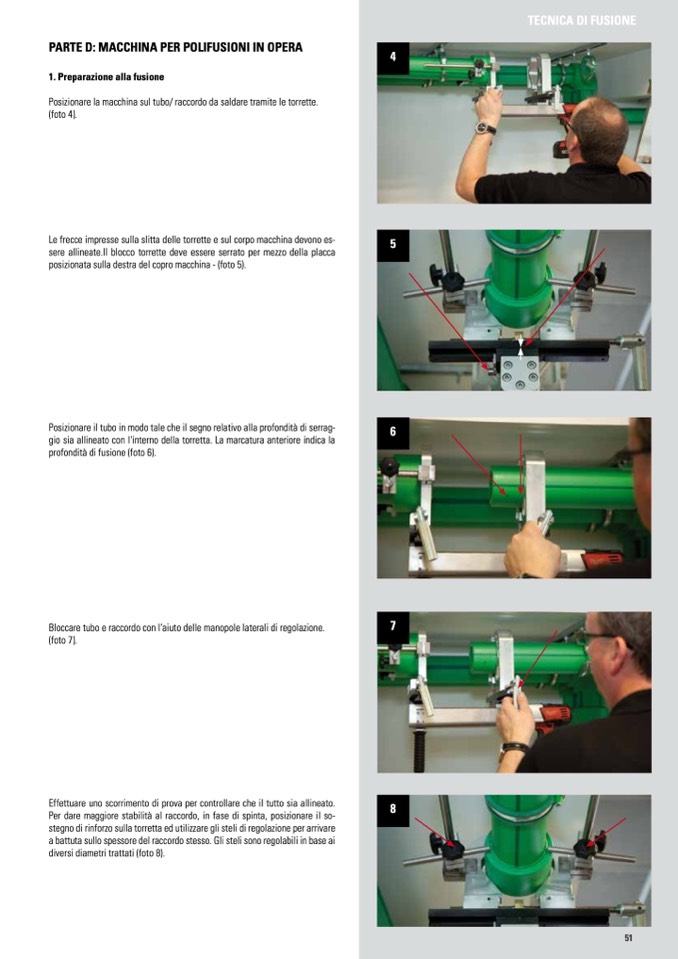 TECNICA DI FUSIONE

PARTE D: MACCHINA PER POLIFUSIONI IN OPERA

1. Preparazione alla fusione

Posizionare la macchina sul tubo/ raccordo da saldare tramite le torrette. (foto 4).

4

Le frecce impresse sulla slitta delle torrette e sul corpo macchina devono essere allineate.Il blocco torrette deve essere serrato per mezzo della placca posizionata sulla destra del copro macchina - (foto 5).

5

Posizionare il tubo in modo tale che il segno relativo alla profondità di serraggio sia allineato con l'interno della torretta. La marcatura anteriore indica la profondità di fusione (foto 6).

6

Bloccare tubo e raccordo con l'aiuto delle manopole laterali di regolazione. (foto 7).

7

Effettuare uno scorrimento di prova per controllare che il tutto sia allineato. Per dare maggiore stabilità al raccordo, in fase di spinta, posizionare il sostegno di rinforzo sulla torretta ed utilizzare gli steli di regolazione per arrivare a battuta sullo spessore del raccordo stesso. Gli steli sono regolabili in base ai diversi diametri trattati (foto 8).

8

51