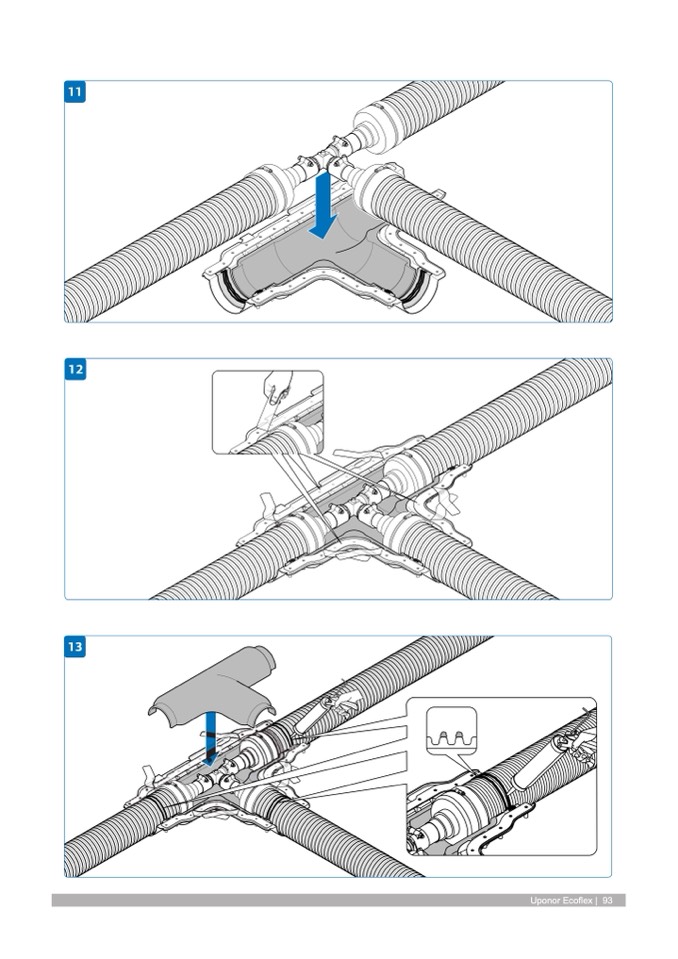 11

12

13

Uponor Ecoflex | 93