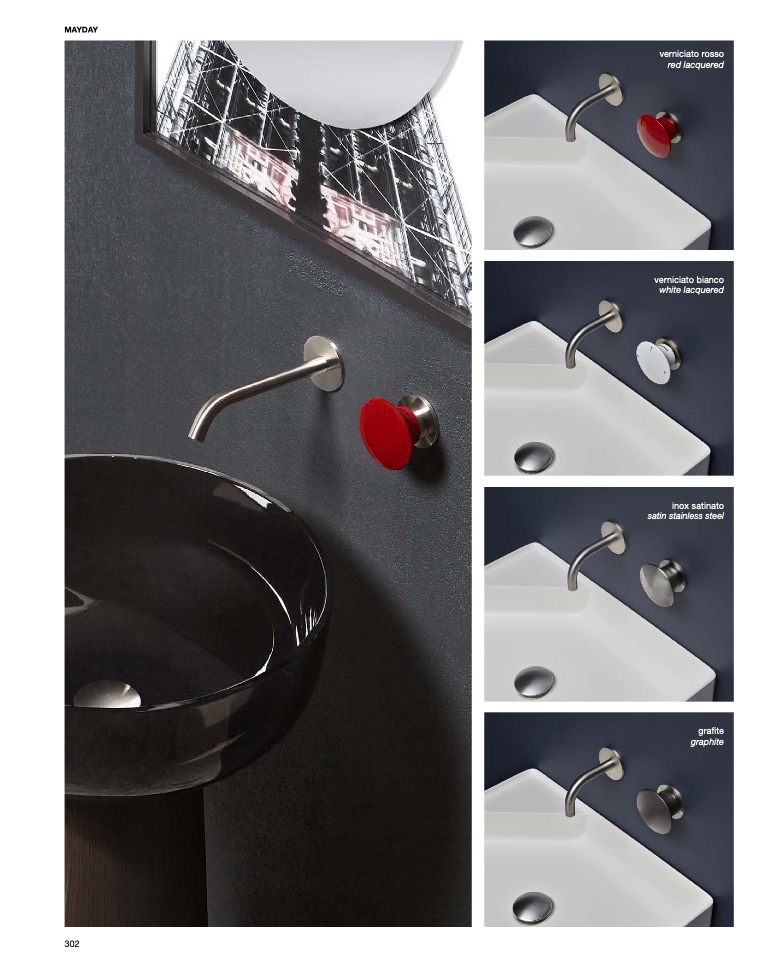 MAYDAY

verniciato rosso
red lacquered

verniciato bianco
white lacquered

inox satinato
satin stainless steel

grafite
graphite

302