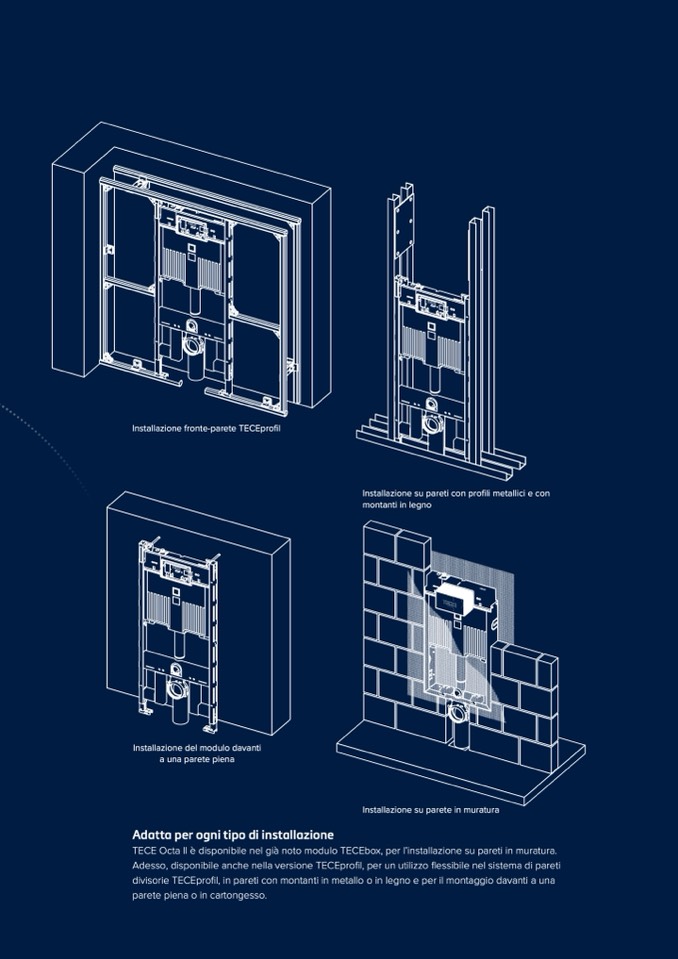 Installazione fronte-parete TECEprofil

Installazione su pareti con profili metallici e con montanti in legno

Installazione del modulo davanti a una parete piena

Installazione su parete in muratura

Adatta per ogni tipo di installazione

TECE Octa II è disponibile nel già noto modulo TECEbox, per l'installazione su pareti in muratura. Adesso, disponibile anche nella versione TECEprofil, per un utilizzo flessibile nel sistema di pareti divisorie TECEprofil, in pareti con montanti in metallo o in legno e per il montaggio davanti a una parete piena o in cartongesso.