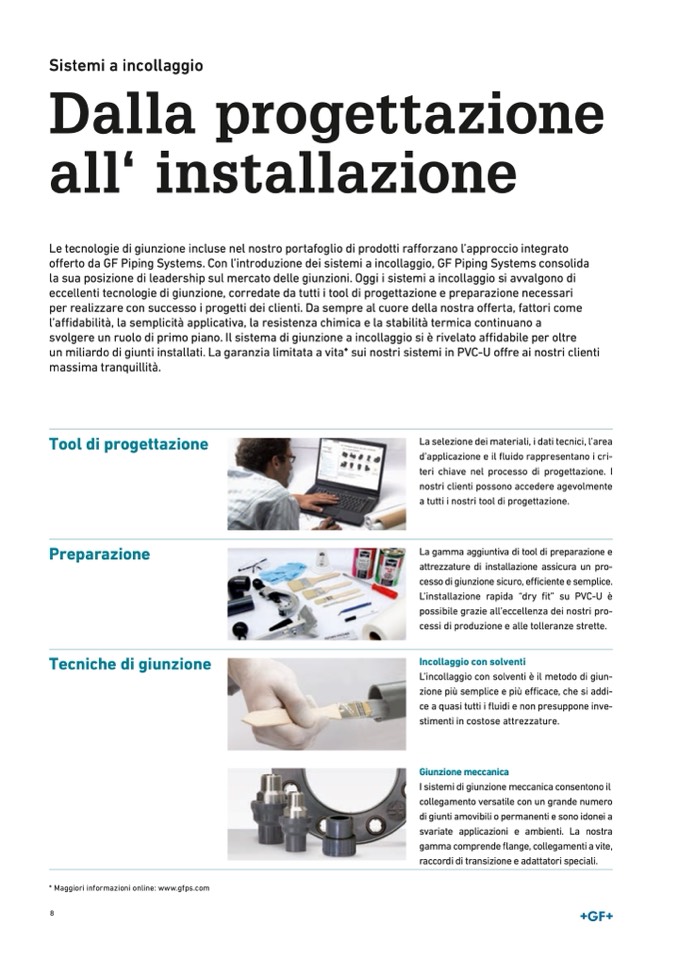 Sistemi a incollaggio

Dalla progettazione all' installazione

Le tecnologie di giunzione incluse nel nostro portafoglio di prodotti rafforzano l'approccio integrato offerto da GF Piping Systems. Con l'introduzione dei sistemi a incollaggio, GF Piping Systems consolida la sua posizione di leadership sul mercato delle giunzioni. Oggi i sistemi a incollaggio si avvalgono di eccellenti tecnologie di giunzione, corredate da tutti i tool di progettazione e preparazione necessari per realizzare con successo i progetti dei clienti. Da sempre al cuore della nostra offerta, fattori come l'affidabilità, la semplicità applicativa, la resistenza chimica e la stabilità termica continuano a svolgere un ruolo di primo piano. Il sistema di giunzione a incollaggio si è rivelato affidabile per oltre un miliardo di giunti installati. La garanzia limitata a vita* sui nostri sistemi in PVC-U offre ai nostri clienti massima tranquillità.

Tool di progettazione

La selezione dei materiali, i dati tecnici, l'area d'applicazione e il fluido rappresentano i criteri chiave nel processo di progettazione. I nostri clienti possono accedere agevolmente a tutti i nostri tool di progettazione.

Preparazione

La gamma aggiuntiva di tool di preparazione e attrezzature di installazione assicura un processo di giunzione sicuro, efficiente e semplice. L'installazione rapida "dry fit" su PVC-U è possibile grazie all'eccellenza dei nostri processi di produzione e alle tolleranze strette.

Tecniche di giunzione

Incollaggio con solventi
L'incollaggio con solventi è il metodo di giunzione più semplice e più efficace, che si addice a quasi tutti i fluidi e non presuppone investimenti in costose attrezzature.

Giunzione meccanica
I sistemi di giunzione meccanica consentono il collegamento versatile con un grande numero di giunti amovibili o permanenti e sono idonei a svariate applicazioni e ambienti. La nostra gamma comprende flange, collegamenti a vite, raccordi di transizione e adattatori speciali.

* Maggiori informazioni online: www.gfps.com

8

+GF+