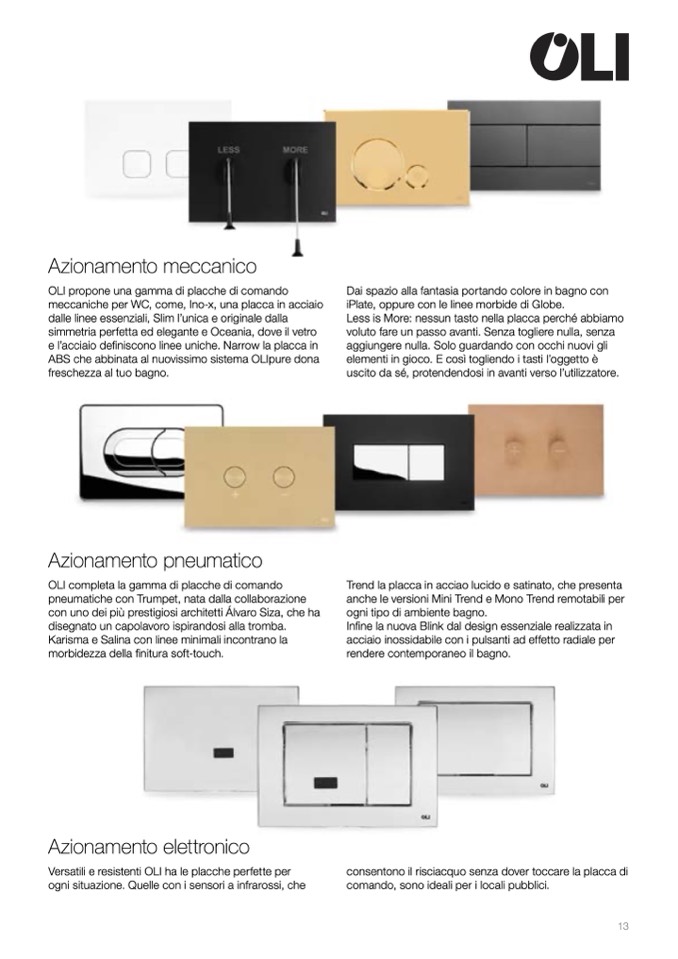 OLI

LESS MORE

Azionamento meccanico

OLI propone una gamma di placche di comando meccaniche per WC, come, Ino-x, una placca in acciaio dalle linee essenziali, Slim l'unica e originale dalla simmetria perfetta ed elegante e Oceania, dove il vetro e l'acciaio definiscono linee uniche. Narrow la placca in ABS che abbinata al nuovissimo sistema OLIpure dona freschezza al tuo bagno.

Dai spazio alla fantasia portando colore in bagno con iPlate, oppure con le linee morbide di Globe.
Less is More: nessun tasto nella placca perché abbiamo voluto fare un passo avanti. Senza togliere nulla, senza aggiungere nulla. Solo guardando con occhi nuovi gli elementi in gioco. E così togliendo i tasti l'oggetto è uscito da sé, protendendosi in avanti verso l'utilizzatore.

Azionamento pneumatico

OLI completa la gamma di placche di comando pneumatiche con Trumpet, nata dalla collaborazione con uno dei più prestigiosi architetti Álvaro Siza, che ha disegnato un capolavoro ispirandosi alla tromba. Karisma e Salina con linee minimali incontrano la morbidezza della finitura soft-touch.

Trend la placca in acciao lucido e satinato, che presenta anche le versioni Mini Trend e Mono Trend remotabili per ogni tipo di ambiente bagno.
Infine la nuova Blink dal design essenziale realizzata in acciaio inossidabile con i pulsanti ad effetto radiale per rendere contemporaneo il bagno.

Azionamento elettronico

Versatili e resistenti OLI ha le placche perfette per ogni situazione. Quelle con i sensori a infrarossi, che

consentono il risciacquo senza dover toccare la placca di comando, sono ideali per i locali pubblici.

13