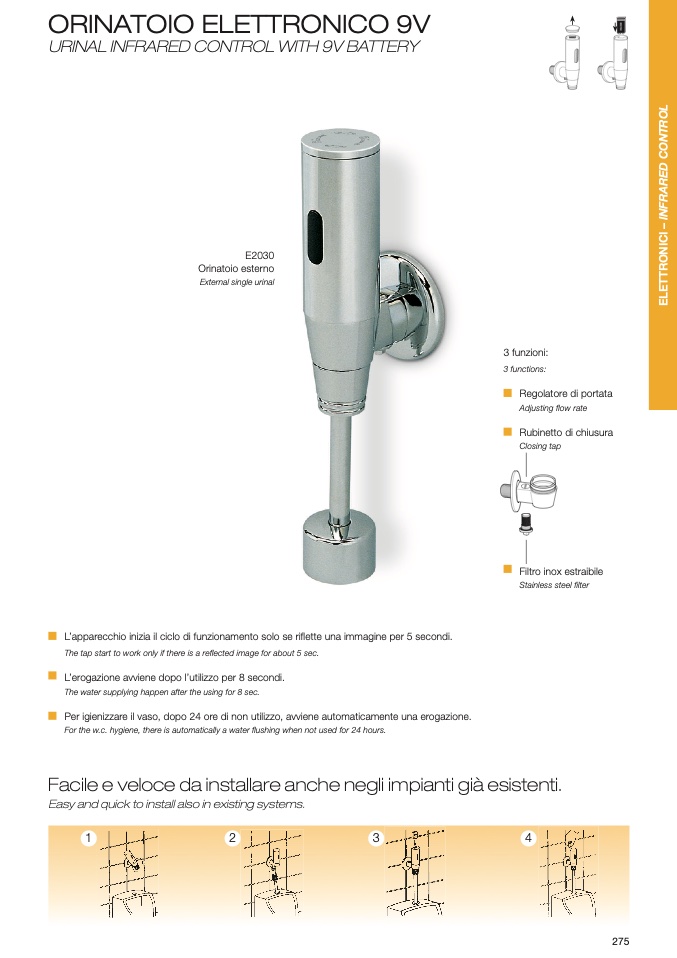 ORINATOIO ELETTRONICO 9V
URINAL INFRARED CONTROL WITH 9V BATTERY

ELETTRONICI – INFRARED CONTROL

E2030
Orinatoio esterno
External single urinal

3 funzioni:
3 functions:

Regolatore di portata
Adjusting flow rate

Rubinetto di chiusura
Closing tap

Filtro inox estraibile
Stainless steel filter

L'apparecchio inizia il ciclo di funzionamento solo se riflette una immagine per 5 secondi.
The tap start to work only if there is a reflected image for about 5 sec.

L'erogazione avviene dopo l'utilizzo per 8 secondi.
The water supplying happen after the using for 8 sec.

Per igienizzare il vaso, dopo 24 ore di non utilizzo, avviene automaticamente una erogazione.
For the w.c. hygiene, there is automatically a water flushing when not used for 24 hours.

Facile e veloce da installare anche negli impianti già esistenti.
Easy and quick to install also in existing systems.

1

2

3

4

275