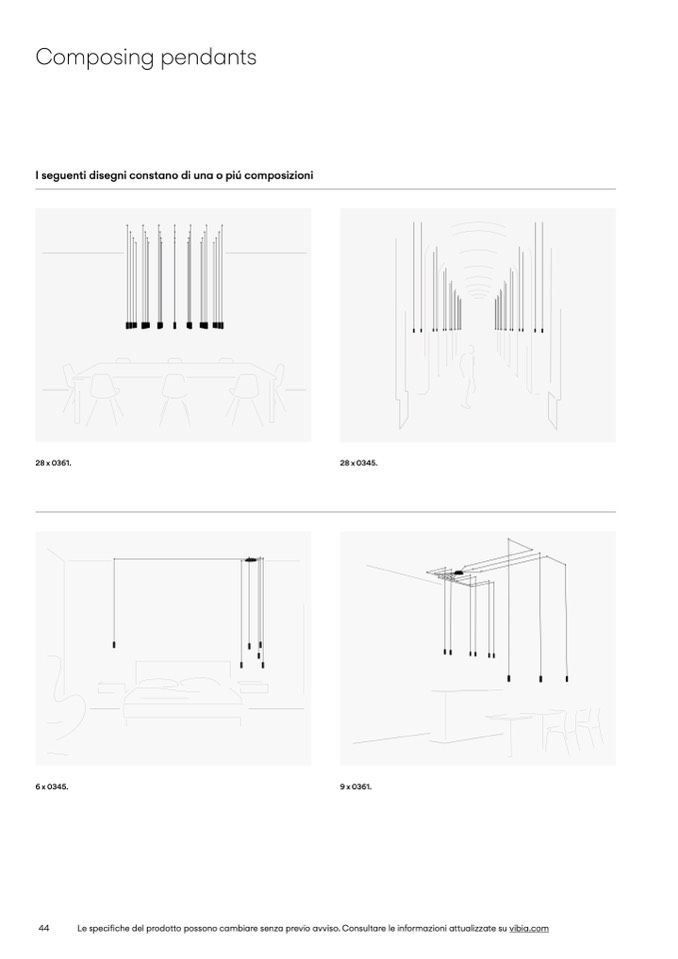 Composing pendants

I seguenti disegni constano di una o piú composizioni

28 x 0361.

28 x 0345.

6 x 0345.

9 x 0361.

44 Le specifiche del prodotto possono cambiare senza previo avviso. Consultare le informazioni attualizzate su vibia.com