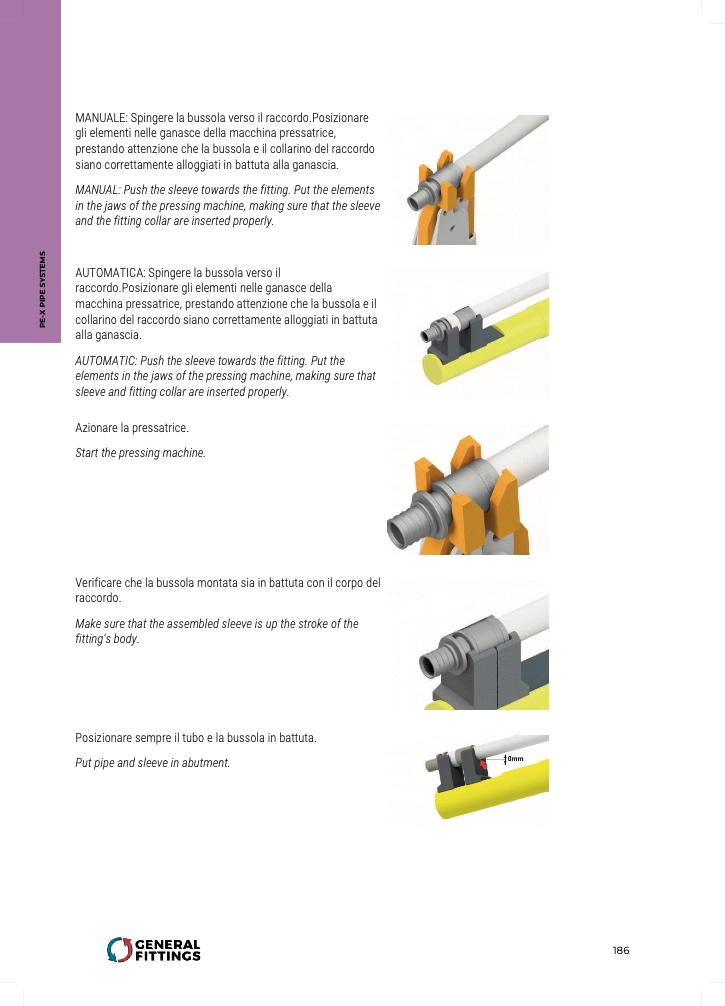 PE-X PIPE SYSTEMS

MANUALE: Spingere la bussola verso il raccordo.Posizionare gli elementi nelle ganasce della macchina pressatrice, prestando attenzione che la bussola e il collarino del raccordo siano correttamente alloggiati in battuta alla ganascia.

MANUAL: Push the sleeve towards the fitting. Put the elements in the jaws of the pressing machine, making sure that the sleeve and the fitting collar are inserted properly.

AUTOMATICA: Spingere la bussola verso il raccordo.Posizionare gli elementi nelle ganasce della macchina pressatrice, prestando attenzione che la bussola e il collarino del raccordo siano correttamente alloggiati in battuta alla ganascia.

AUTOMATIC: Push the sleeve towards the fitting. Put the elements in the jaws of the pressing machine, making sure that sleeve and fitting collar are inserted properly.

Azionare la pressatrice.

Start the pressing machine.

Verificare che la bussola montata sia in battuta con il corpo del raccordo.

Make sure that the assembled sleeve is up the stroke of the fitting's body.

Posizionare sempre il tubo e la bussola in battuta.

Put pipe and sleeve in abutment.

0mm

GENERAL FITTINGS

186