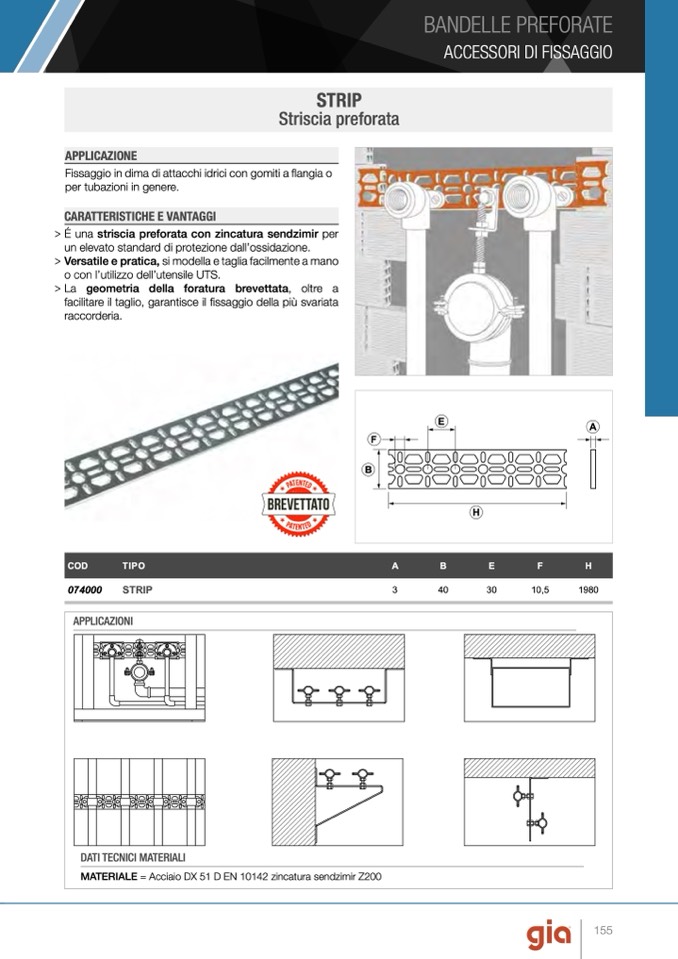 BANDELLE PREFORATE
ACCESSORI DI FISSAGGIO

STRIP
Striscia preforata

APPLICAZIONE
Fissaggio in dima di attacchi idrici con gomiti a flangia o per tubazioni in genere.

CARATTERISTICHE E VANTAGGI
> É una striscia preforata con zincatura sendzimir per un elevato standard di protezione dall'ossidazione.
> Versatile e pratica, si modella e taglia facilmente a mano o con l'utilizzo dell'utensile UTS.
> La geometria della foratura brevettata, oltre a facilitare il taglio, garantisce il fissaggio della più svariata raccorderia.

PATENTED
BREVETTATO
PATENTED

E
F
A
B
H

| COD | TIPO | A | B | E | F | H |
|---|---|---|---|---|---|---|
| 074000 | STRIP | 3 | 40 | 30 | 10,5 | 1980 |

APPLICAZIONI

DATI TECNICI MATERIALI
MATERIALE = Acciaio DX 51 D EN 10142 zincatura sendzimir Z200

gia
155