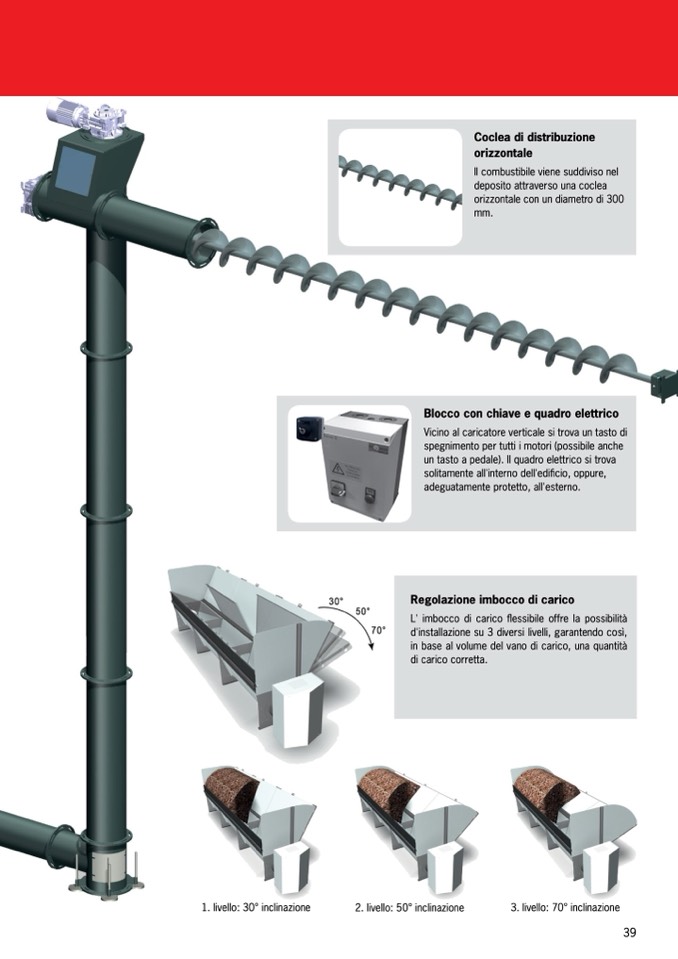 Coclea di distribuzione orizzontale

Il combustibile viene suddiviso nel deposito attraverso una coclea orizzontale con un diametro di 300 mm.

Blocco con chiave e quadro elettrico

Vicino al caricatore verticale si trova un tasto di spegnimento per tutti i motori (possibile anche un tasto a pedale). Il quadro elettrico si trova solitamente all'interno dell'edificio, oppure, adeguatamente protetto, all'esterno.

30°
50°
70°

Regolazione imbocco di carico

L' imbocco di carico flessibile offre la possibilità d'installazione su 3 diversi livelli, garantendo così, in base al volume del vano di carico, una quantità di carico corretta.

1. livello: 30° inclinazione

2. livello: 50° inclinazione

3. livello: 70° inclinazione

39