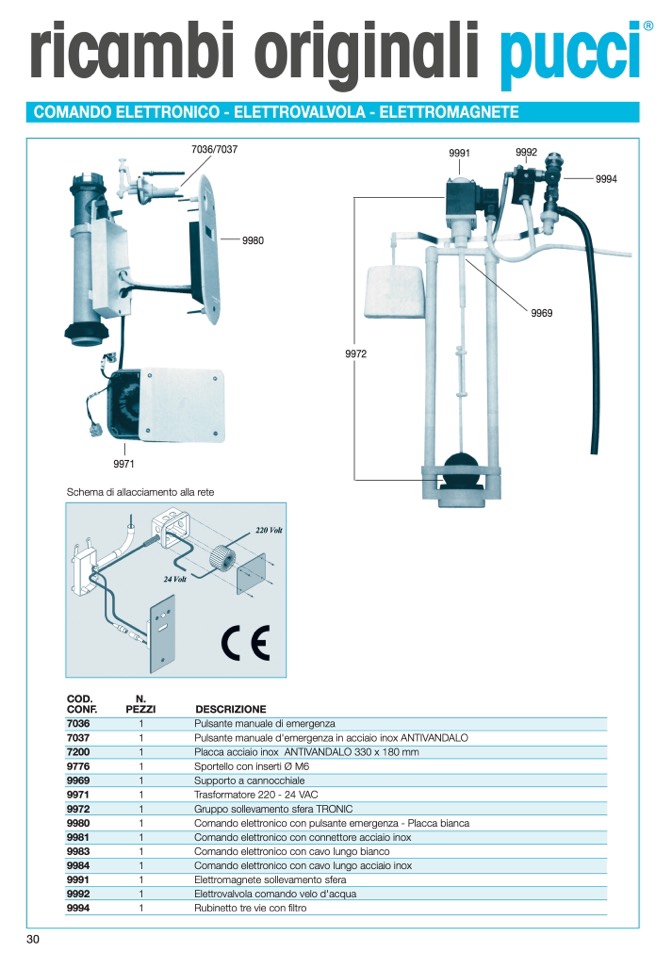 ricambi originali pucci®

COMANDO ELETTRONICO - ELETTROVALVOLA - ELETTROMAGNETE

7036/7037

9980

9971

9991 9992

9994

9969

9972

Schema di allacciamento alla rete

220 Volt

24 Volt

CE

| COD. CONF. | N. PEZZI | DESCRIZIONE |
|---|---|---|
| 7036 | 1 | Pulsante manuale di emergenza |
| 7037 | 1 | Pulsante manuale d'emergenza in acciaio inox ANTIVANDALO |
| 7200 | 1 | Placca acciaio inox ANTIVANDALO 330 x 180 mm |
| 9776 | 1 | Sportello con inserti Ø M6 |
| 9969 | 1 | Supporto a cannocchiale |
| 9971 | 1 | Trasformatore 220 - 24 VAC |
| 9972 | 1 | Gruppo sollevamento sfera TRONIC |
| 9980 | 1 | Comando elettronico con pulsante emergenza - Placca bianca |
| 9981 | 1 | Comando elettronico con connettore acciaio inox |
| 9983 | 1 | Comando elettronico con cavo lungo bianco |
| 9984 | 1 | Comando elettronico con cavo lungo acciaio inox |
| 9991 | 1 | Elettromagnete sollevamento sfera |
| 9992 | 1 | Elettrovalvola comando velo d'acqua |
| 9994 | 1 | Rubinetto tre vie con filtro |

30