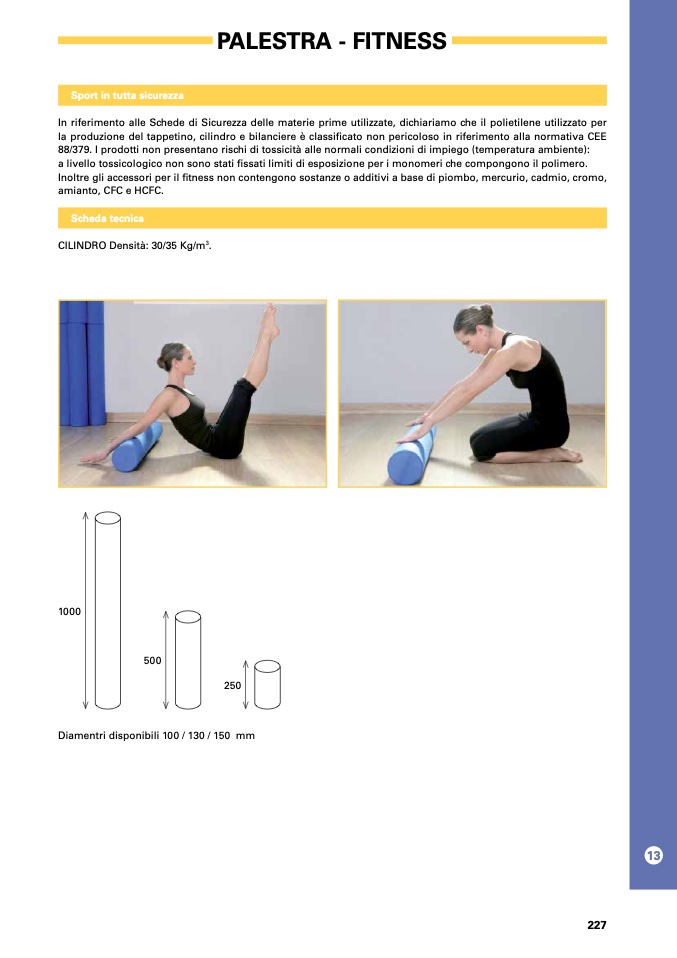 PALESTRA - FITNESS

Sport in tutta sicurezza

In riferimento alle Schede di Sicurezza delle materie prime utilizzate, dichiariamo che il polietilene utilizzato per la produzione del tappetino, cilindro e bilanciere è classificato non pericoloso in riferimento alla normativa CEE 88/379. I prodotti non presentano rischi di tossicità alle normali condizioni di impiego (temperatura ambiente):
a livello tossicologico non sono stati fissati limiti di esposizione per i monomeri che compongono il polimero.
Inoltre gli accessori per il fitness non contengono sostanze o additivi a base di piombo, mercurio, cadmio, cromo, amianto, CFC e HCFC.

Scheda tecnica

CILINDRO Densità: 30/35 Kg/m$^3$.

1000

500

250

Diamentri disponibili 100 / 130 / 150 mm

13

227