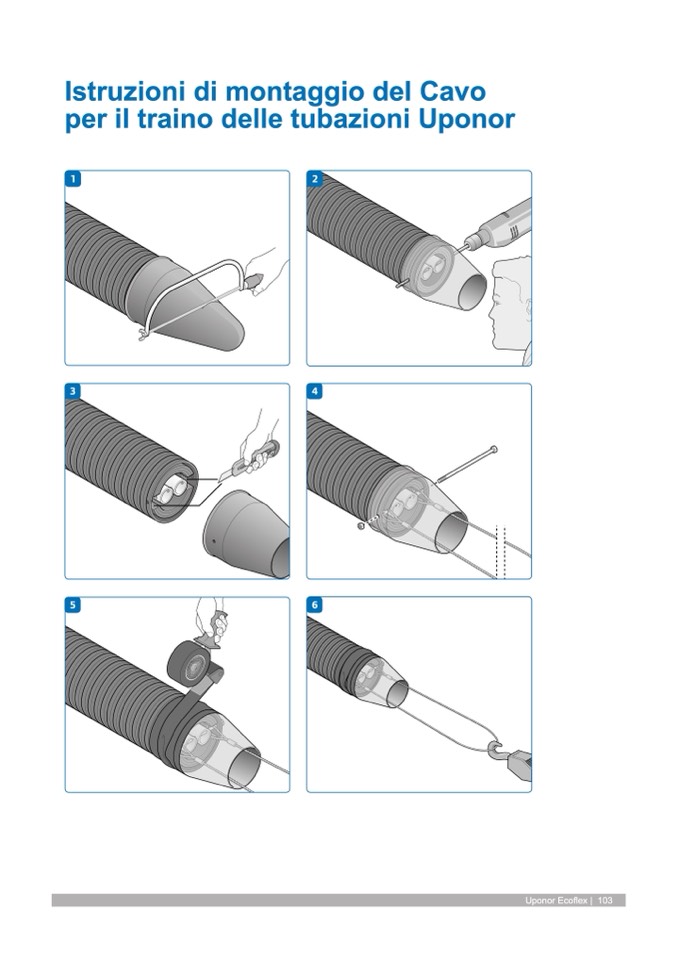 Istruzioni di montaggio del Cavo per il traino delle tubazioni Uponor

1

2

3

4

5

6

Uponor Ecoflex | 103