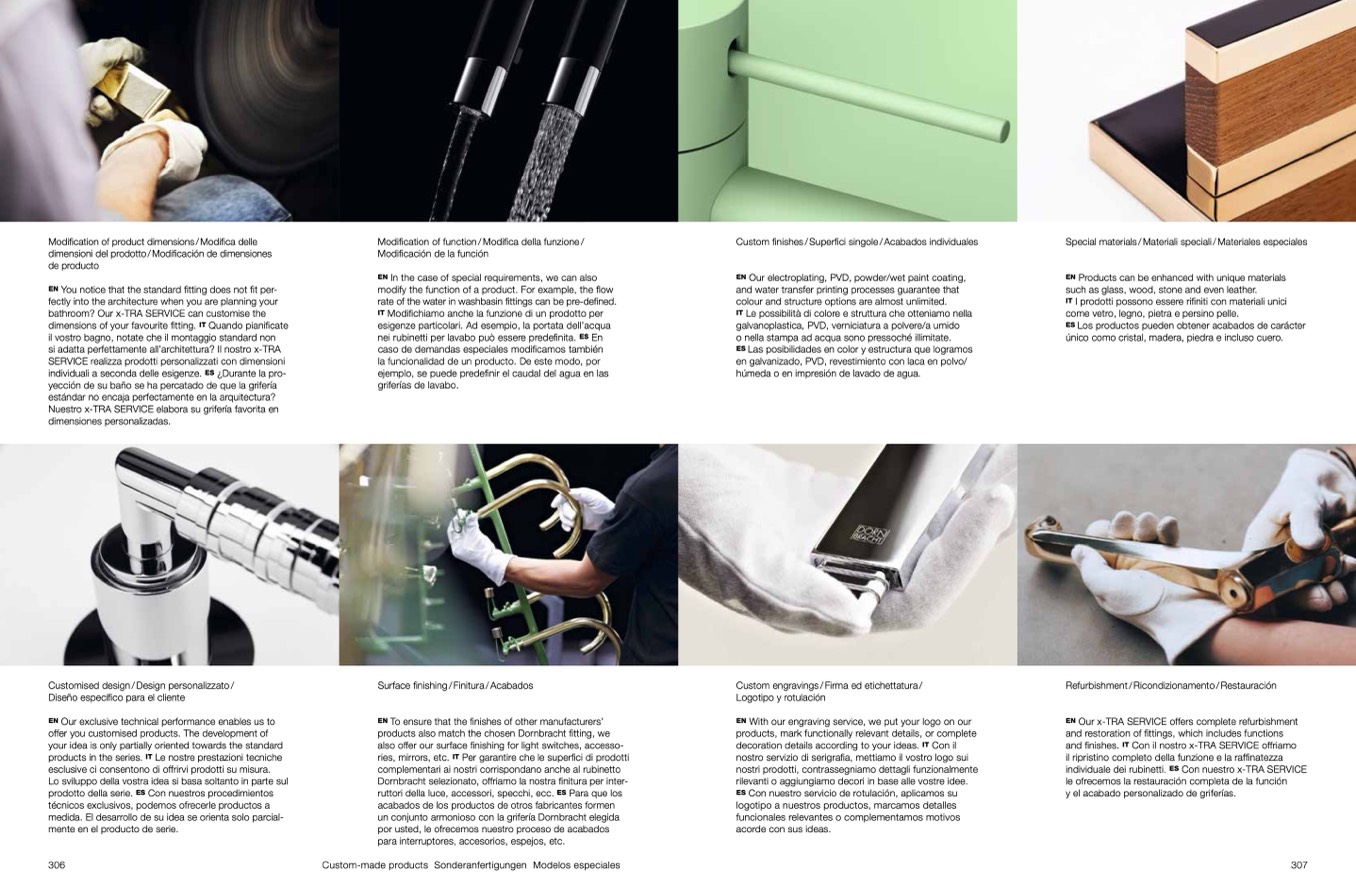 Modification of product dimensions / Modifica delle dimensioni del prodotto / Modificación de dimensiones de producto

EN You notice that the standard fitting does not fit perfectly into the architecture when you are planning your bathroom? Our x-TRA SERVICE can customise the dimensions of your favourite fitting. IT Quando pianificate il vostro bagno, notate che il montaggio standard non si adatta perfettamente all'architettura? Il nostro x-TRA SERVICE realizza prodotti personalizzati con dimensioni individuali a seconda delle esigenze. ES ¿Durante la proyección de su baño se ha percatado de que la grifería estándar no encaja perfectamente en la arquitectura? Nuestro x-TRA SERVICE elabora su grifería favorita en dimensiones personalizadas.

Modification of function / Modifica della funzione / Modificación de la función

EN In the case of special requirements, we can also modify the function of a product. For example, the flow rate of the water in washbasin fittings can be pre-defined. IT Modifichiamo anche la funzione di un prodotto per esigenze particolari. Ad esempio, la portata dell'acqua nei rubinetti per lavabo può essere predefinita. ES En caso de demandas especiales modificamos también la funcionalidad de un producto. De este modo, por ejemplo, se puede predefinir el caudal del agua en las griferías de lavabo.

Custom finishes / Superfici singole / Acabados individuales

EN Our electroplating, PVD, powder/wet paint coating, and water transfer printing processes guarantee that colour and structure options are almost unlimited. IT Le possibilità di colore e struttura che otteniamo nella galvanoplastica, PVD, verniciatura a polvere/a umido o nella stampa ad acqua sono pressoché illimitate. ES Las posibilidades en color y estructura que logramos en galvanizado, PVD, revestimiento con laca en polvo/húmeda o en impresión de lavado de agua.

Special materials / Materiali speciali / Materiales especiales

EN Products can be enhanced with unique materials such as glass, wood, stone and even leather. IT I prodotti possono essere rifiniti con materiali unici come vetro, legno, pietra e persino pelle. ES Los productos pueden obtener acabados de carácter único como cristal, madera, piedra e incluso cuero.

DORN BRACHT

Customised design / Design personalizzato / Diseño específico para el cliente

EN Our exclusive technical performance enables us to offer you customised products. The development of your idea is only partially oriented towards the standard products in the series. IT Le nostre prestazioni tecniche esclusive ci consentono di offrirvi prodotti su misura. Lo sviluppo della vostra idea si basa soltanto in parte sul prodotto della serie. ES Con nuestros procedimientos técnicos exclusivos, podemos ofrecerle productos a medida. El desarrollo de su idea se orienta solo parcialmente en el producto de serie.

Surface finishing / Finitura / Acabados

EN To ensure that the finishes of other manufacturers' products also match the chosen Dornbracht fitting, we also offer our surface finishing for light switches, accessories, mirrors, etc. IT Per garantire che le superfici di prodotti complementari ai nostri corrispondano anche al rubinetto Dornbracht selezionato, offriamo la nostra finitura per interruttori della luce, accessori, specchi, ecc. ES Para que los acabados de los productos de otros fabricantes formen un conjunto armonioso con la grifería Dornbracht elegida por usted, le ofrecemos nuestro proceso de acabados para interruptores, accesorios, espejos, etc.

Custom engravings / Firma ed etichettatura / Logotipo y rotulación

EN With our engraving service, we put your logo on our products, mark functionally relevant details, or complete decoration details according to your ideas. IT Con il nostro servizio di serigrafia, mettiamo il vostro logo sui nostri prodotti, contrassegniamo dettagli funzionalmente rilevanti o aggiungiamo decori in base alle vostre idee. ES Con nuestro servicio de rotulación, aplicamos su logotipo a nuestros productos, marcamos detalles funcionales relevantes o complementamos motivos acorde con sus ideas.

Refurbishment / Ricondizionamento / Restauración

EN Our x-TRA SERVICE offers complete refurbishment and restoration of fittings, which includes functions and finishes. IT Con il nostro x-TRA SERVICE offriamo il ripristino completo della funzione e la raffinatezza individuale dei rubinetti. ES Con nuestro x-TRA SERVICE le ofrecemos la restauración completa de la función y el acabado personalizado de griferías.

306 Custom-made products Sonderanfertigungen Modelos especiales 307