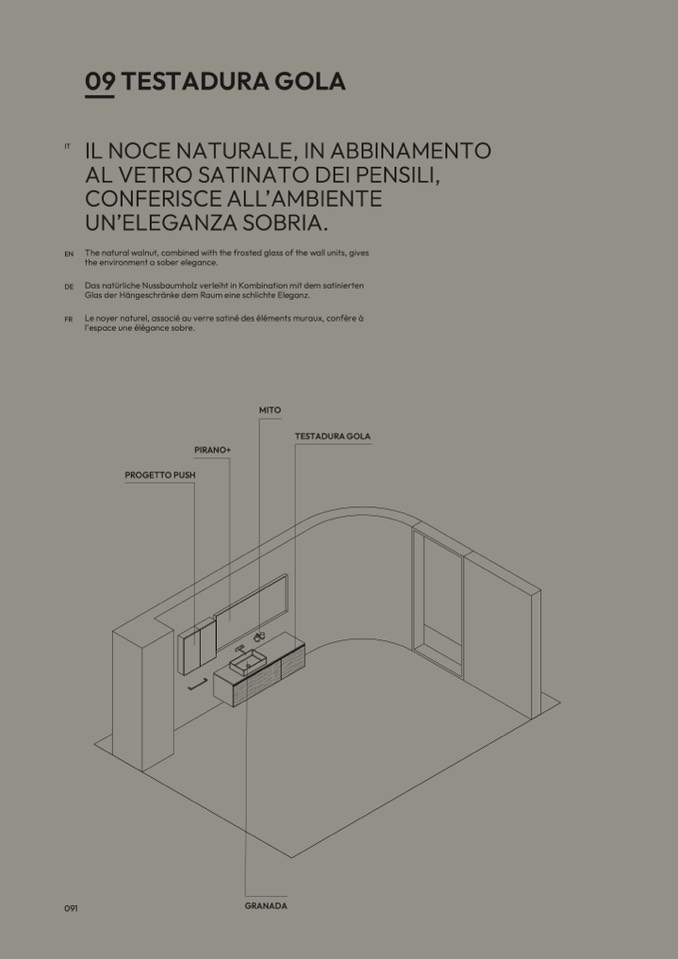 09 TESTADURA GOLA

IT IL NOCE NATURALE, IN ABBINAMENTO AL VETRO SATINATO DEI PENSILI, CONFERISCE ALL'AMBIENTE UN'ELEGANZA SOBRIA.

EN The natural walnut, combined with the frosted glass of the wall units, gives the environment a sober elegance.

DE Das natürliche Nussbaumholz verleiht in Kombination mit dem satinierten Glas der Hängeschränke dem Raum eine schlichte Eleganz.

FR Le noyer naturel, associé au verre satiné des éléments muraux, confère à l'espace une élégance sobre.

MITO

TESTADURA GOLA

PIRANO+

PROGETTO PUSH

GRANADA

091