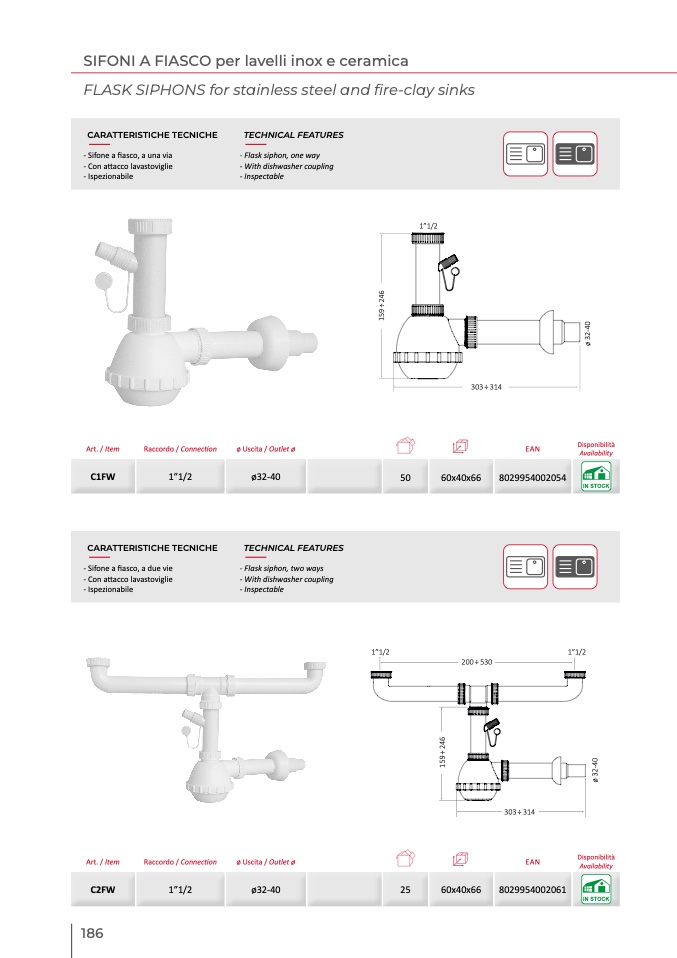 SIFONI A FIASCO per lavelli inox e ceramica

FLASK SIPHONS for stainless steel and fire-clay sinks

CARATTERISTICHE TECNICHE
- Sifone a fiasco, a una via
- Con attacco lavastoviglie
- Ispezionabile

TECHNICAL FEATURES
- Flask siphon, one way
- With dishwasher coupling
- Inspectable

1"1/2
159 ÷ 246
ø 32-40
303 ÷ 314

| Art. / Item | Raccordo / Connection | ø Uscita / Outlet ø | | | | EAN | Disponibilità Availability |
|---|---|---|---|---|---|---|---|
| C1FW | 1"1/2 | ø32-40 | | 50 | 60x40x66 | 8029954002054 | IN STOCK |

CARATTERISTICHE TECNICHE
- Sifone a fiasco, a due vie
- Con attacco lavastoviglie
- Ispezionabile

TECHNICAL FEATURES
- Flask siphon, two ways
- With dishwasher coupling
- Inspectable

1"1/2
200 ÷ 530
1"1/2
159 ÷ 246
ø 32-40
303 ÷ 314

| Art. / Item | Raccordo / Connection | ø Uscita / Outlet ø | | | | EAN | Disponibilità Availability |
|---|---|---|---|---|---|---|---|
| C2FW | 1"1/2 | ø32-40 | | 25 | 60x40x66 | 8029954002061 | IN STOCK |

186