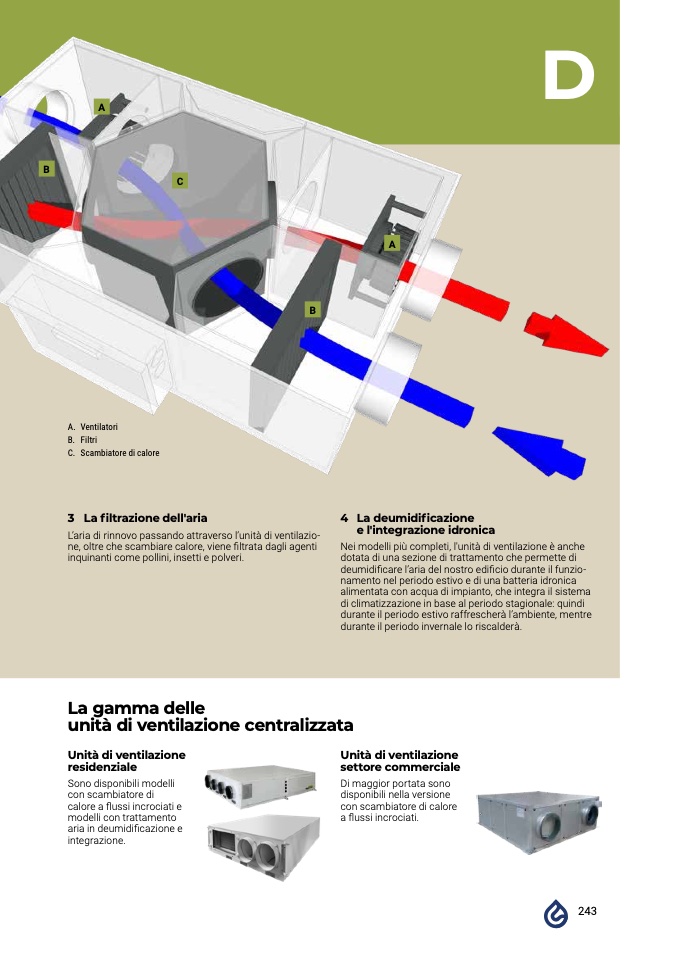 D

A

B

C

A

B

A. Ventilatori
B. Filtri
C. Scambiatore di calore

3 La filtrazione dell'aria

L'aria di rinnovo passando attraverso l'unità di ventilazione, oltre che scambiare calore, viene filtrata dagli agenti inquinanti come pollini, insetti e polveri.

4 La deumidificazione e l'integrazione idronica

Nei modelli più completi, l'unità di ventilazione è anche dotata di una sezione di trattamento che permette di deumidificare l'aria del nostro edificio durante il funzionamento nel periodo estivo e di una batteria idronica alimentata con acqua di impianto, che integra il sistema di climatizzazione in base al periodo stagionale: quindi durante il periodo estivo raffrescherà l'ambiente, mentre durante il periodo invernale lo riscalderà.

La gamma delle unità di ventilazione centralizzata

Unità di ventilazione residenziale

Sono disponibili modelli con scambiatore di calore a flussi incrociati e modelli con trattamento aria in deumidificazione e integrazione.

Unità di ventilazione settore commerciale

Di maggior portata sono disponibili nella versione con scambiatore di calore a flussi incrociati.

243