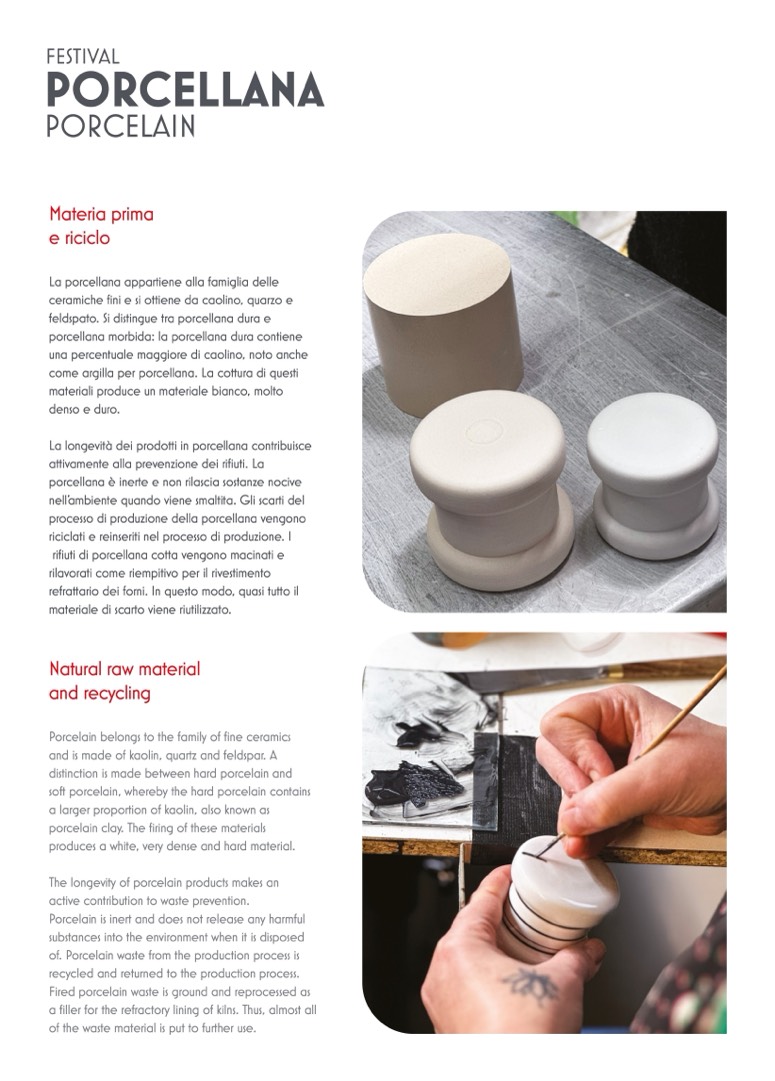 FESTIVAL
PORCELLANA
PORCELAIN

Materia prima
e riciclo

La porcellana appartiene alla famiglia delle ceramiche fini e si ottiene da caolino, quarzo e feldspato. Si distingue tra porcellana dura e porcellana morbida: la porcellana dura contiene una percentuale maggiore di caolino, noto anche come argilla per porcellana. La cottura di questi materiali produce un materiale bianco, molto denso e duro.

La longevità dei prodotti in porcellana contribuisce attivamente alla prevenzione dei rifiuti. La porcellana è inerte e non rilascia sostanze nocive nell'ambiente quando viene smaltita. Gli scarti del processo di produzione della porcellana vengono riciclati e reinseriti nel processo di produzione. I rifiuti di porcellana cotta vengono macinati e rilavorati come riempitivo per il rivestimento refrattario dei forni. In questo modo, quasi tutto il materiale di scarto viene riutilizzato.

Natural raw material
and recycling

Porcelain belongs to the family of fine ceramics and is made of kaolin, quartz and feldspar. A distinction is made between hard porcelain and soft porcelain, whereby the hard porcelain contains a larger proportion of kaolin, also known as porcelain clay. The firing of these materials produces a white, very dense and hard material.

The longevity of porcelain products makes an active contribution to waste prevention.
Porcelain is inert and does not release any harmful substances into the environment when it is disposed of. Porcelain waste from the production process is recycled and returned to the production process. Fired porcelain waste is ground and reprocessed as a filler for the refractory lining of kilns. Thus, almost all of the waste material is put to further use.