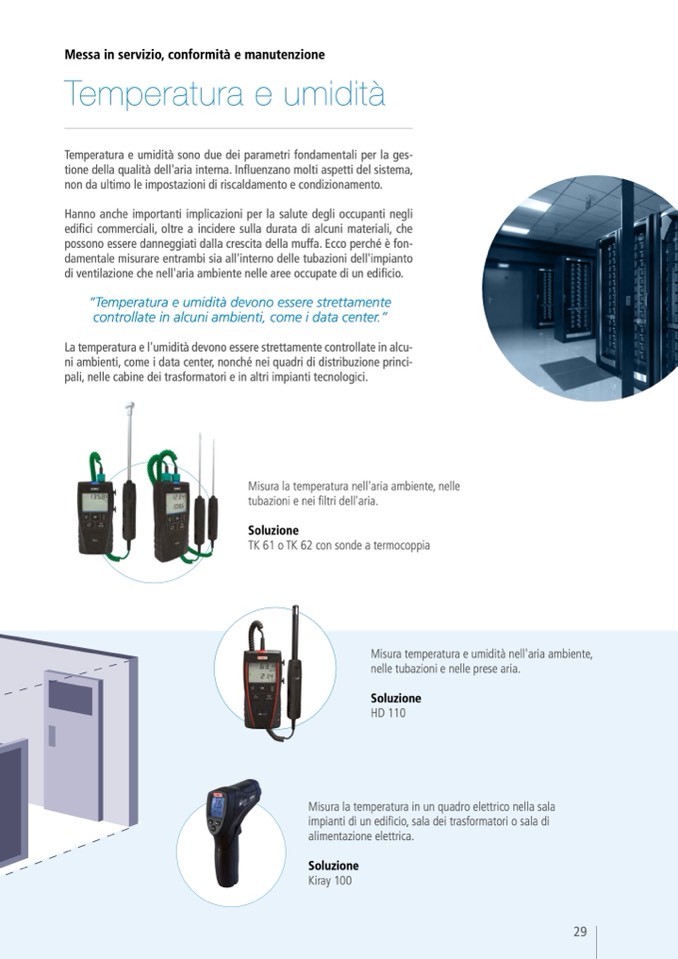 Messa in servizio, conformità e manutenzione

Temperatura e umidità

Temperatura e umidità sono due dei parametri fondamentali per la gestione della qualità dell'aria interna. Influenzano molti aspetti del sistema, non da ultimo le impostazioni di riscaldamento e condizionamento.

Hanno anche importanti implicazioni per la salute degli occupanti negli edifici commerciali, oltre a incidere sulla durata di alcuni materiali, che possono essere danneggiati dalla crescita della muffa. Ecco perché è fondamentale misurare entrambi sia all'interno delle tubazioni dell'impianto di ventilazione che nell'aria ambiente nelle aree occupate di un edificio.

"Temperatura e umidità devono essere strettamente controllate in alcuni ambienti, come i data center."

La temperatura e l'umidità devono essere strettamente controllate in alcuni ambienti, come i data center, nonché nei quadri di distribuzione principali, nelle cabine dei trasformatori e in altri impianti tecnologici.

Misura la temperatura nell'aria ambiente, nelle tubazioni e nei filtri dell'aria.

Soluzione
TK 61 o TK 62 con sonde a termocoppia

Misura temperatura e umidità nell'aria ambiente, nelle tubazioni e nelle prese aria.

Soluzione
HD 110

Misura la temperatura in un quadro elettrico nella sala impianti di un edificio, sala dei trasformatori o sala di alimentazione elettrica.

Soluzione
Kiray 100

29