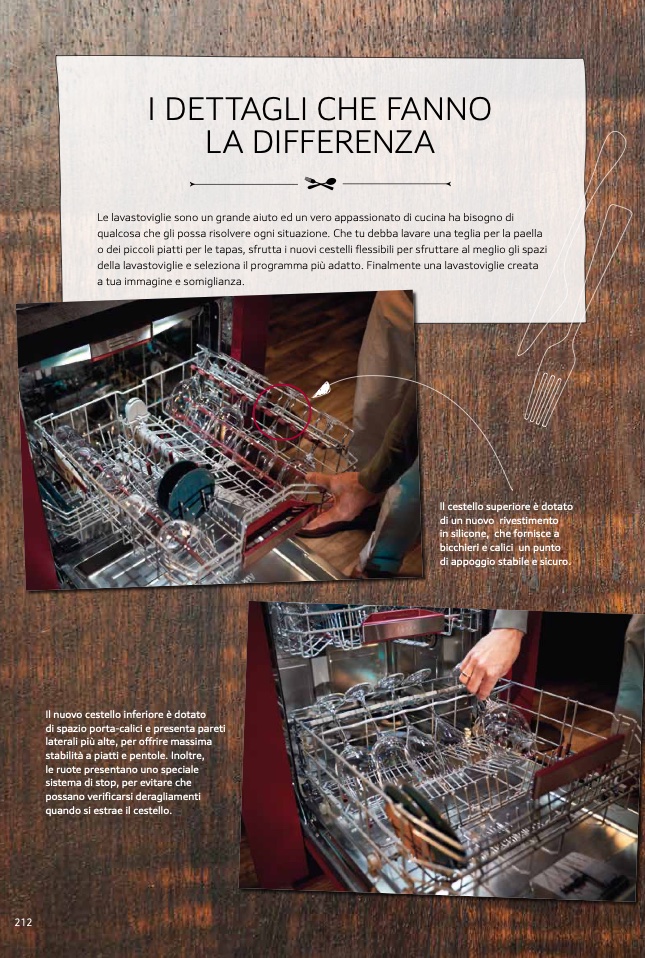 I DETTAGLI CHE FANNO LA DIFFERENZA

Le lavastoviglie sono un grande aiuto ed un vero appassionato di cucina ha bisogno di qualcosa che gli possa risolvere ogni situazione. Che tu debba lavare una teglia per la paella o dei piccoli piatti per le tapas, sfrutta i nuovi cestelli flessibili per sfruttare al meglio gli spazi della lavastoviglie e seleziona il programma più adatto. Finalmente una lavastoviglie creata a tua immagine e somiglianza.

Il cestello superiore è dotato di un nuovo rivestimento in silicone, che fornisce a bicchieri e calici un punto di appoggio stabile e sicuro.

Il nuovo cestello inferiore è dotato di spazio porta-calici e presenta pareti laterali più alte, per offrire massima stabilità a piatti e pentole. Inoltre, le ruote presentano uno speciale sistema di stop, per evitare che possano verificarsi deragliamenti quando si estrae il cestello.

212