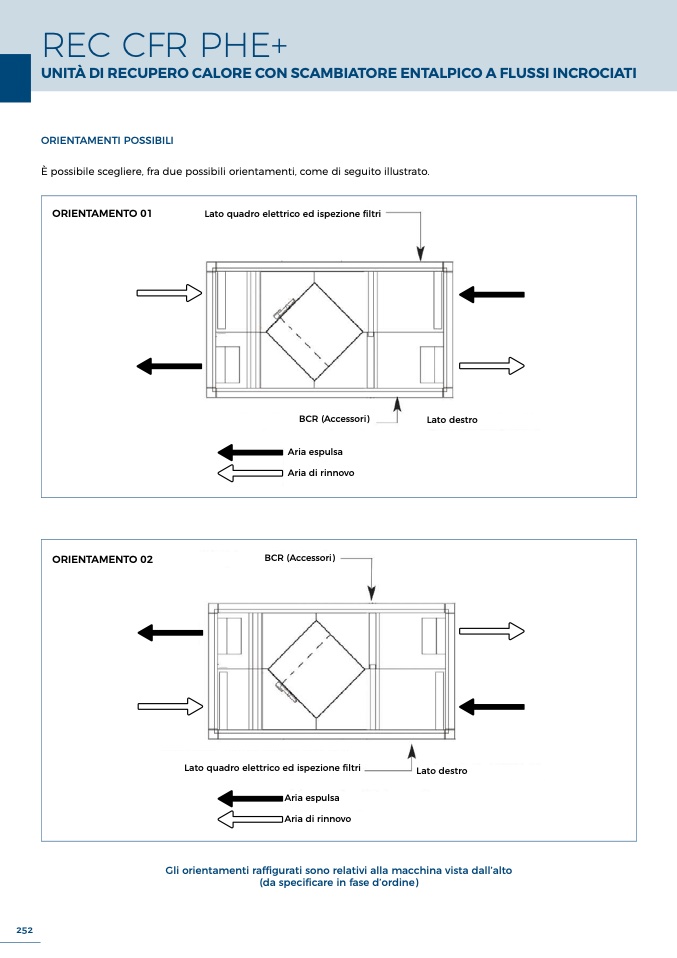 REC CFR PHE+
UNITÀ DI RECUPERO CALORE CON SCAMBIATORE ENTALPICO A FLUSSI INCROCIATI

ORIENTAMENTI POSSIBILI

È possibile scegliere, fra due possibili orientamenti, come di seguito illustrato.

ORIENTAMENTO 01

Lato quadro elettrico ed ispezione filtri

BCR (Accessori)

Lato destro

Aria espulsa

Aria di rinnovo

ORIENTAMENTO 02

BCR (Accessori)

Lato quadro elettrico ed ispezione filtri

Lato destro

Aria espulsa

Aria di rinnovo

Gli orientamenti raffigurati sono relativi alla macchina vista dall'alto
(da specificare in fase d'ordine)

252