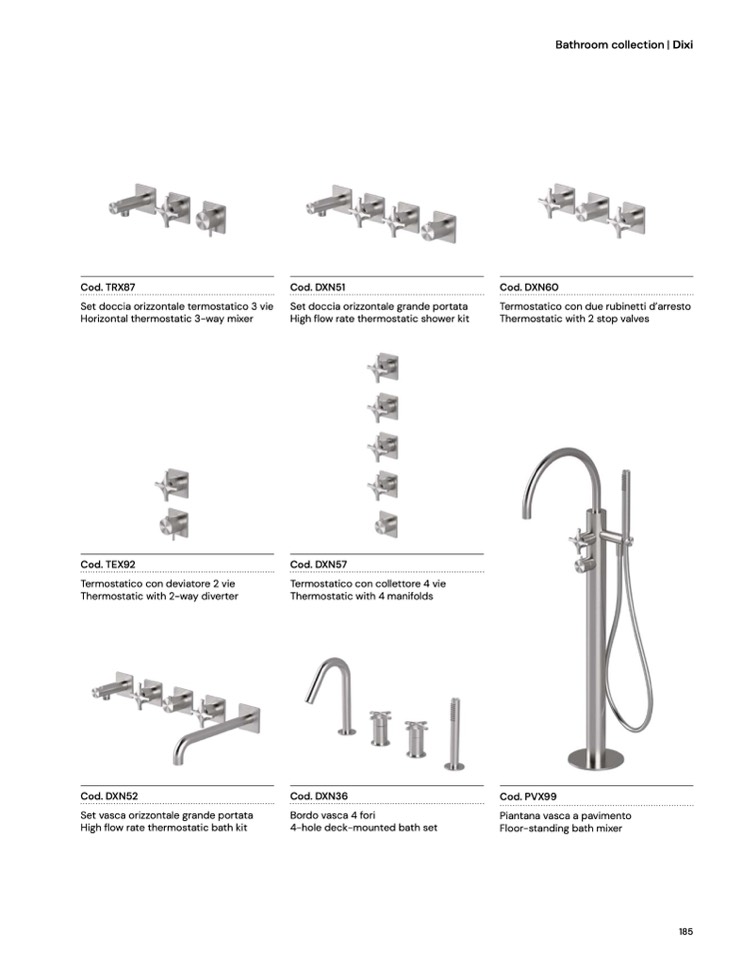 Bathroom collection | Dixi

Cod. TRX87
Set doccia orizzontale termostatico 3 vie
Horizontal thermostatic 3-way mixer

Cod. DXN51
Set doccia orizzontale grande portata
High flow rate thermostatic shower kit

Cod. DXN60
Termostatico con due rubinetti d'arresto
Thermostatic with 2 stop valves

Cod. TEX92
Termostatico con deviatore 2 vie
Thermostatic with 2-way diverter

Cod. DXN57
Termostatico con collettore 4 vie
Thermostatic with 4 manifolds

Cod. DXN52
Set vasca orizzontale grande portata
High flow rate thermostatic bath kit

Cod. DXN36
Bordo vasca 4 fori
4-hole deck-mounted bath set

Cod. PVX99
Piantana vasca a pavimento
Floor-standing bath mixer

185