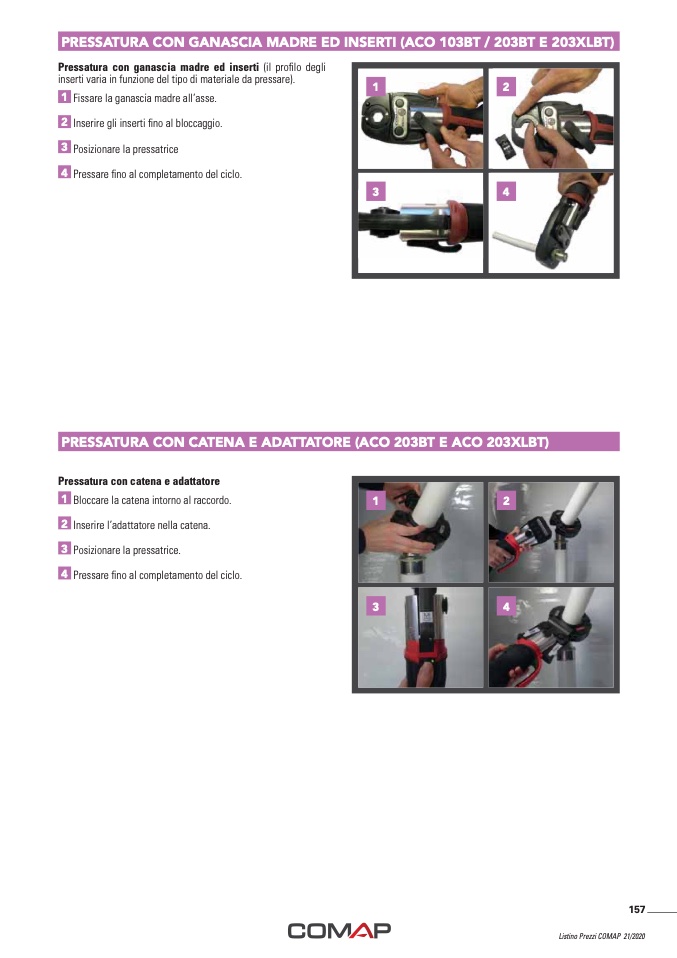 PRESSATURA CON GANASCIA MADRE ED INSERTI (ACO 103BT / 203BT E 203XLBT)

**Pressatura con ganascia madre ed inserti** (il profilo degli inserti varia in funzione del tipo di materiale da pressare).

1 Fissare la ganascia madre all'asse.

2 Inserire gli inserti fino al bloccaggio.

3 Posizionare la pressatrice

4 Pressare fino al completamento del ciclo.

1

2

3

4

PRESSATURA CON CATENA E ADATTATORE (ACO 203BT E ACO 203XLBT)

**Pressatura con catena e adattatore**

1 Bloccare la catena intorno al raccordo.

2 Inserire l'adattatore nella catena.

3 Posizionare la pressatrice.

4 Pressare fino al completamento del ciclo.

1

2

3

4

157

COMAP

Listino Prezzi COMAP 21/2020