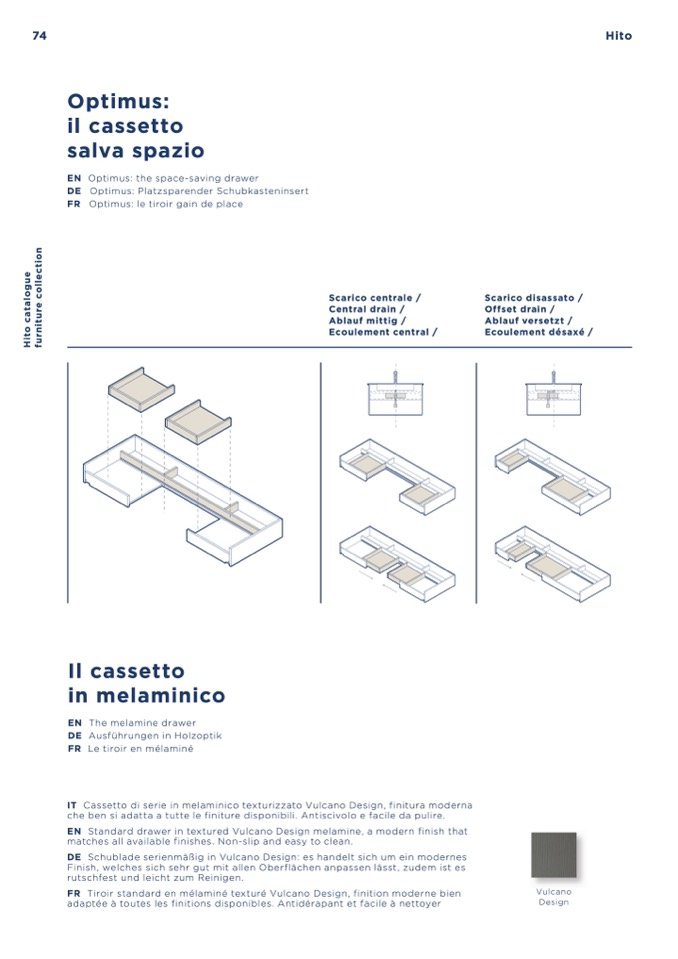 74

Hito

Hito catalogue
furniture collection

Optimus:
il cassetto
salva spazio

EN Optimus: the space-saving drawer
DE Optimus: Platzsparender Schubkasteninsert
FR Optimus: le tiroir gain de place

Scarico centrale /
Central drain /
Ablauf mittig /
Ecoulement central /

Scarico disassato /
Offset drain /
Ablauf versetzt /
Ecoulement désaxé /

Il cassetto
in melaminico

EN The melamine drawer
DE Ausführungen in Holzoptik
FR Le tiroir en mélaminé

IT Cassetto di serie in melaminico texturizzato Vulcano Design, finitura moderna che ben si adatta a tutte le finiture disponibili. Antiscivolo e facile da pulire.
EN Standard drawer in textured Vulcano Design melamine, a modern finish that matches all available finishes. Non-slip and easy to clean.
DE Schublade serienmäßig in Vulcano Design: es handelt sich um ein modernes Finish, welches sich sehr gut mit allen Oberflächen anpassen lässt, zudem ist es rutschfest und leicht zum Reinigen.
FR Tiroir standard en mélaminé texturé Vulcano Design, finition moderne bien adaptée à toutes les finitions disponibles. Antidérapant et facile à nettoyer

Vulcano
Design