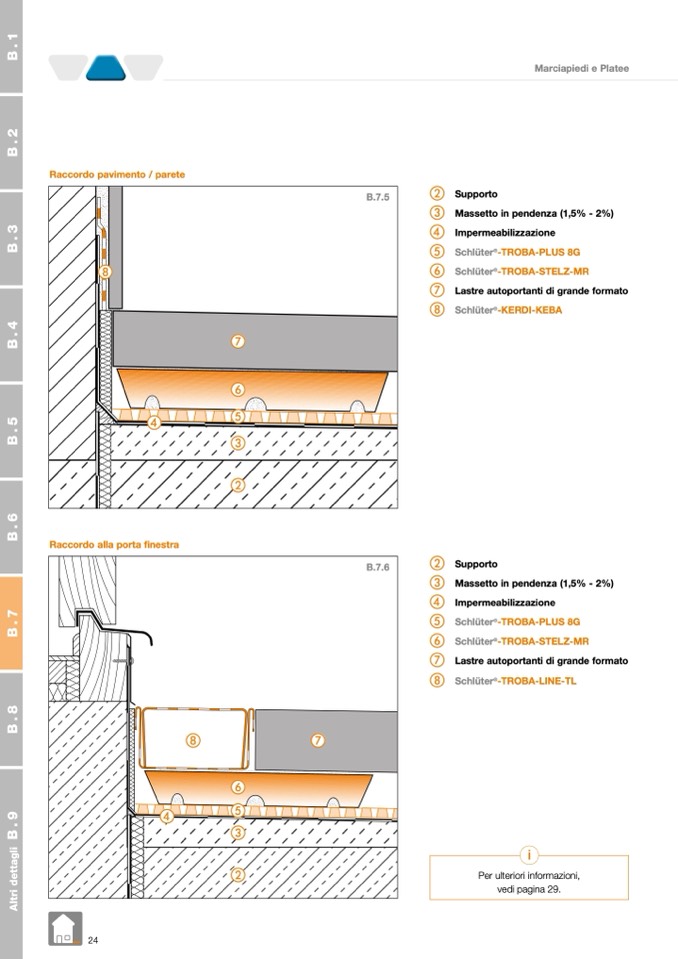 B.1

B.2

B.3

B.4

B.5

B.6

B.7

B.8

Altri dettagli B.9

Marciapiedi e Platee

Raccordo pavimento / parete

B.7.5

8

7

6

5

4

3

2

② Supporto
③ Massetto in pendenza (1,5% - 2%)
④ Impermeabilizzazione
⑤ Schlüter®-TROBA-PLUS 8G
⑥ Schlüter®-TROBA-STELZ-MR
⑦ Lastre autoportanti di grande formato
⑧ Schlüter®-KERDI-KEBA

Raccordo alla porta finestra

B.7.6

8

7

6

5

4

3

2

② Supporto
③ Massetto in pendenza (1,5% - 2%)
④ Impermeabilizzazione
⑤ Schlüter®-TROBA-PLUS 8G
⑥ Schlüter®-TROBA-STELZ-MR
⑦ Lastre autoportanti di grande formato
⑧ Schlüter®-TROBA-LINE-TL

i

Per ulteriori informazioni, vedi pagina 29.

24