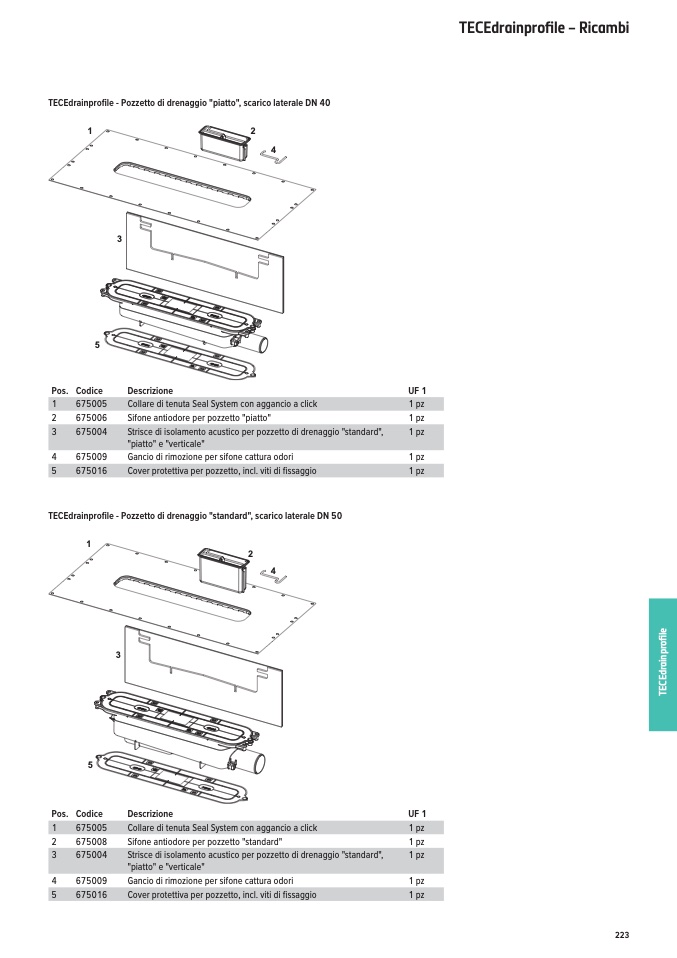 TECEdrainprofile – Ricambi

TECEdrainprofile - Pozzetto di drenaggio "piatto", scarico laterale DN 40

1
2
4
3
5

| Pos. | Codice | Descrizione | UF 1 |
|---|---|---|---|
| 1 | 675005 | Collare di tenuta Seal System con aggancio a click | 1 pz |
| 2 | 675006 | Sifone antiodore per pozzetto "piatto" | 1 pz |
| 3 | 675004 | Strisce di isolamento acustico per pozzetto di drenaggio "standard", "piatto" e "verticale" | 1 pz |
| 4 | 675009 | Gancio di rimozione per sifone cattura odori | 1 pz |
| 5 | 675016 | Cover protettiva per pozzetto, incl. viti di fissaggio | 1 pz |

TECEdrainprofile - Pozzetto di drenaggio "standard", scarico laterale DN 50

1
2
4
3
5

| Pos. | Codice | Descrizione | UF 1 |
|---|---|---|---|
| 1 | 675005 | Collare di tenuta Seal System con aggancio a click | 1 pz |
| 2 | 675008 | Sifone antiodore per pozzetto "standard" | 1 pz |
| 3 | 675004 | Strisce di isolamento acustico per pozzetto di drenaggio "standard", "piatto" e "verticale" | 1 pz |
| 4 | 675009 | Gancio di rimozione per sifone cattura odori | 1 pz |
| 5 | 675016 | Cover protettiva per pozzetto, incl. viti di fissaggio | 1 pz |

TECEdrainprofile

223