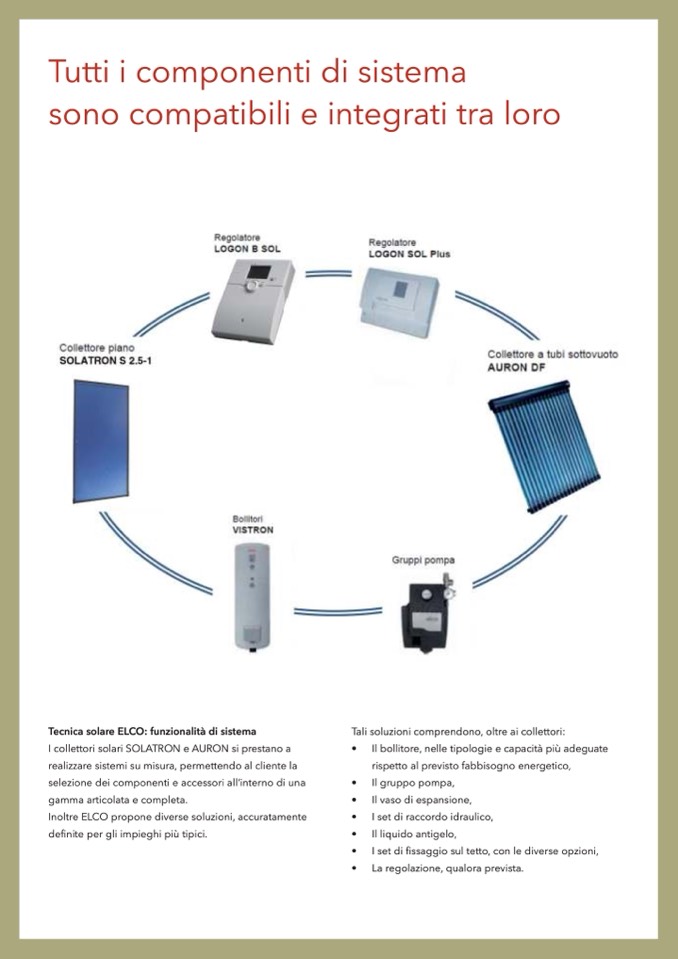 Tutti i componenti di sistema sono compatibili e integrati tra loro

Regolatore
LOGON B SOL

Regolatore
LOGON SOL Plus

Collettore piano
SOLATRON S 2.5-1

Collettore a tubi sottovuoto
AURON DF

Bollitori
VISTRON

Gruppi pompa

Tecnica solare ELCO: funzionalità di sistema
I collettori solari SOLATRON e AURON si prestano a realizzare sistemi su misura, permettendo al cliente la selezione dei componenti e accessori all'interno di una gamma articolata e completa.
Inoltre ELCO propone diverse soluzioni, accuratamente definite per gli impieghi più tipici.

Tali soluzioni comprendono, oltre ai collettori:
• Il bollitore, nelle tipologie e capacità più adeguate rispetto al previsto fabbisogno energetico,
• Il gruppo pompa,
• Il vaso di espansione,
• I set di raccordo idraulico,
• Il liquido antigelo,
• I set di fissaggio sul tetto, con le diverse opzioni,
• La regolazione, qualora prevista.