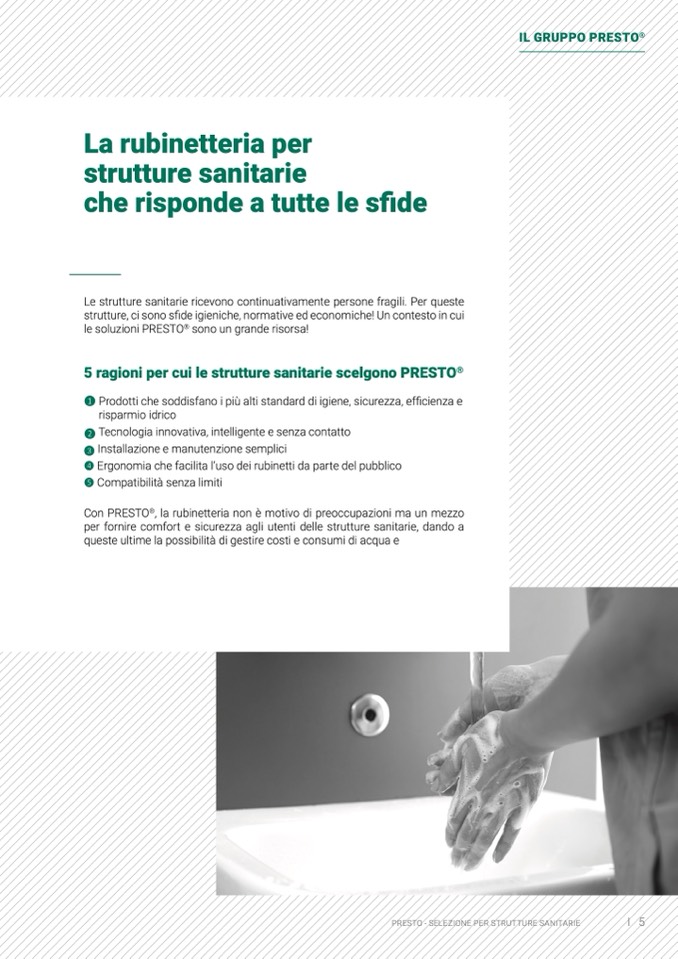 IL GRUPPO PRESTO®

La rubinetteria per strutture sanitarie che risponde a tutte le sfide

Le strutture sanitarie ricevono continuativamente persone fragili. Per queste strutture, ci sono sfide igieniche, normative ed economiche! Un contesto in cui le soluzioni PRESTO® sono un grande risorsa!

5 ragioni per cui le strutture sanitarie scelgono PRESTO®

1 Prodotti che soddisfano i più alti standard di igiene, sicurezza, efficienza e risparmio idrico
2 Tecnologia innovativa, intelligente e senza contatto
3 Installazione e manutenzione semplici
4 Ergonomia che facilita l'uso dei rubinetti da parte del pubblico
5 Compatibilità senza limiti

Con PRESTO®, la rubinetteria non è motivo di preoccupazioni ma un mezzo per fornire comfort e sicurezza agli utenti delle strutture sanitarie, dando a queste ultime la possibilità di gestire costi e consumi di acqua e

PRESTO - SELEZIONE PER STRUTTURE SANITARIE | 5