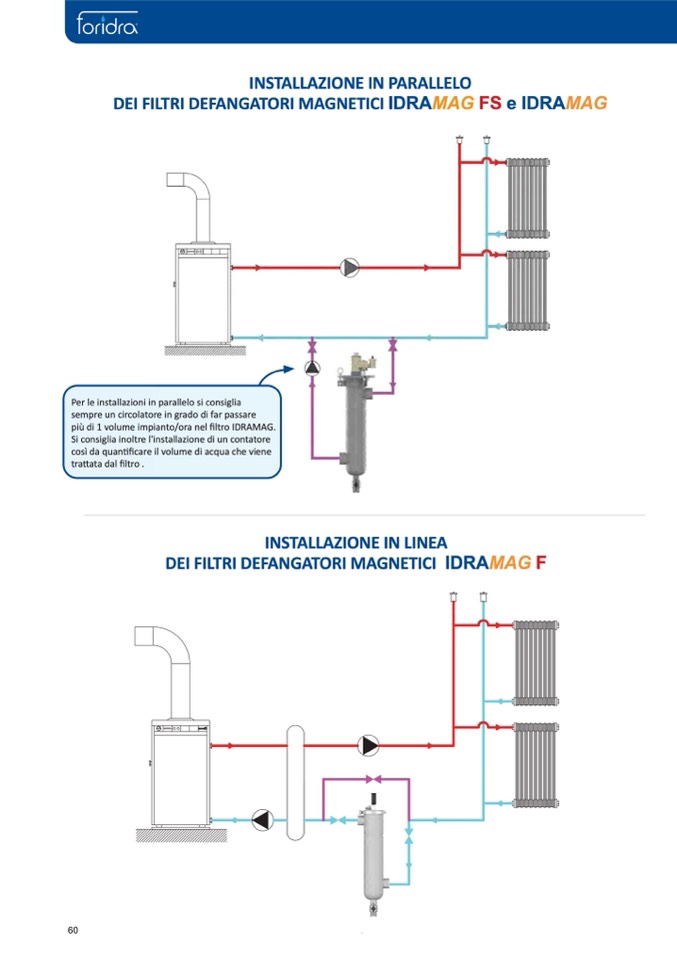 foridra

INSTALLAZIONE IN PARALLELO
DEI FILTRI DEFANGATORI MAGNETICI IDRAMAG FS e IDRAMAG

Per le installazioni in parallelo si consiglia sempre un circolatore in grado di far passare più di 1 volume impianto/ora nel filtro IDRAMAG. Si consiglia inoltre l'installazione di un contatore così da quantificare il volume di acqua che viene trattata dal filtro .

INSTALLAZIONE IN LINEA
DEI FILTRI DEFANGATORI MAGNETICI IDRAMAG F

60