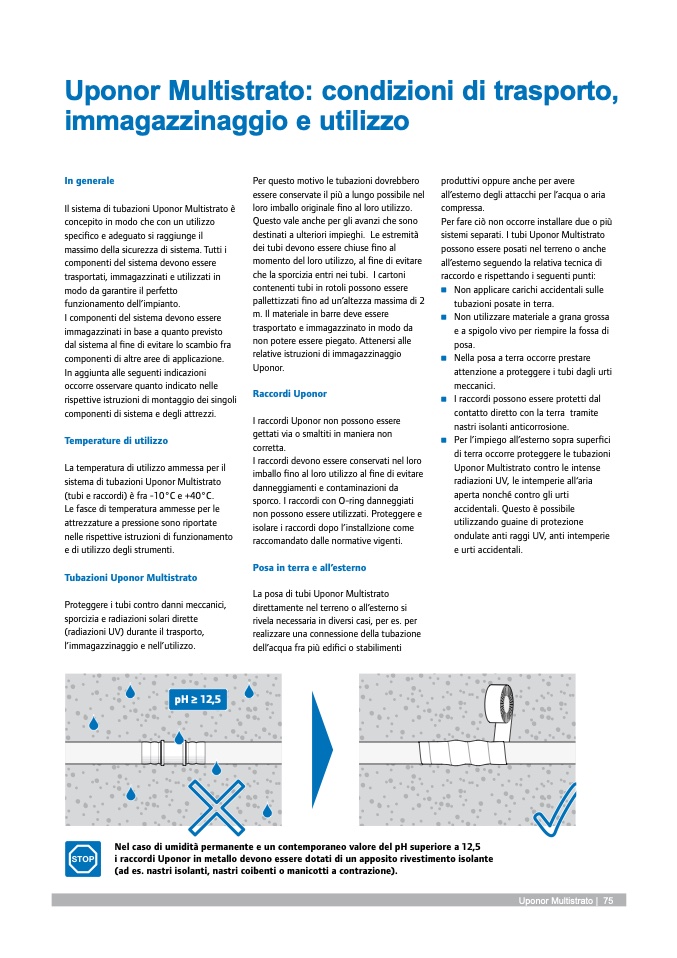 Uponor Multistrato: condizioni di trasporto, immagazzinaggio e utilizzo

In generale

Il sistema di tubazioni Uponor Multistrato è concepito in modo che con un utilizzo specifico e adeguato si raggiunge il massimo della sicurezza di sistema. Tutti i componenti del sistema devono essere trasportati, immagazzinati e utilizzati in modo da garantire il perfetto funzionamento dell'impianto.
I componenti del sistema devono essere immagazzinati in base a quanto previsto dal sistema al fine di evitare lo scambio fra componenti di altre aree di applicazione.
In aggiunta alle seguenti indicazioni occorre osservare quanto indicato nelle rispettive istruzioni di montaggio dei singoli componenti di sistema e degli attrezzi.

Temperature di utilizzo

La temperatura di utilizzo ammessa per il sistema di tubazioni Uponor Multistrato (tubi e raccordi) è fra -10°C e +40°C.
Le fasce di temperatura ammesse per le attrezzature a pressione sono riportate nelle rispettive istruzioni di funzionamento e di utilizzo degli strumenti.

Tubazioni Uponor Multistrato

Proteggere i tubi contro danni meccanici, sporcizia e radiazioni solari dirette (radiazioni UV) durante il trasporto, l'immagazzinaggio e nell'utilizzo.

Per questo motivo le tubazioni dovrebbero essere conservate il più a lungo possibile nel loro imballo originale fino al loro utilizzo. Questo vale anche per gli avanzi che sono destinati a ulteriori impieghi. Le estremità dei tubi devono essere chiuse fino al momento del loro utilizzo, al fine di evitare che la sporcizia entri nei tubi. I cartoni contenenti tubi in rotoli possono essere pallettizzati fino ad un'altezza massima di 2 m. Il materiale in barre deve essere trasportato e immagazzinato in modo da non potere essere piegato. Attenersi alle relative istruzioni di immagazzinaggio Uponor.

Raccordi Uponor

I raccordi Uponor non possono essere gettati via o smaltiti in maniera non corretta.
I raccordi devono essere conservati nel loro imballo fino al loro utilizzo al fine di evitare danneggiamenti e contaminazioni da sporco. I raccordi con O-ring danneggiati non possono essere utilizzati. Proteggere e isolare i raccordi dopo l'installazione come raccomandato dalle normative vigenti.

Posa in terra e all'esterno

La posa di tubi Uponor Multistrato direttamente nel terreno o all'esterno si rivela necessaria in diversi casi, per es. per realizzare una connessione della tubazione dell'acqua fra più edifici o stabilimenti produttivi oppure anche per avere all'esterno degli attacchi per l'acqua o aria compressa.
Per fare ciò non occorre installare due o più sistemi separati. I tubi Uponor Multistrato possono essere posati nel terreno o anche all'esterno seguendo la relativa tecnica di raccordo e rispettando i seguenti punti:
■ Non applicare carichi accidentali sulle tubazioni posate in terra.
■ Non utilizzare materiale a grana grossa e a spigolo vivo per riempire la fossa di posa.
■ Nella posa a terra occorre prestare attenzione a proteggere i tubi dagli urti meccanici.
■ I raccordi possono essere protetti dal contatto diretto con la terra tramite nastri isolanti anticorrosione.
■ Per l'impiego all'esterno sopra superfici di terra occorre proteggere le tubazioni Uponor Multistrato contro le intense radiazioni UV, le intemperie all'aria aperta nonché contro gli urti accidentali. Questo è possibile utilizzando guaine di protezione ondulate anti raggi UV, anti intemperie e urti accidentali.

pH ≥ 12,5

STOP

Nel caso di umidità permanente e un contemporaneo valore del pH superiore a 12,5 i raccordi Uponor in metallo devono essere dotati di un apposito rivestimento isolante (ad es. nastri isolanti, nastri coibenti o manicotti a contrazione).

Uponor Multistrato | 75