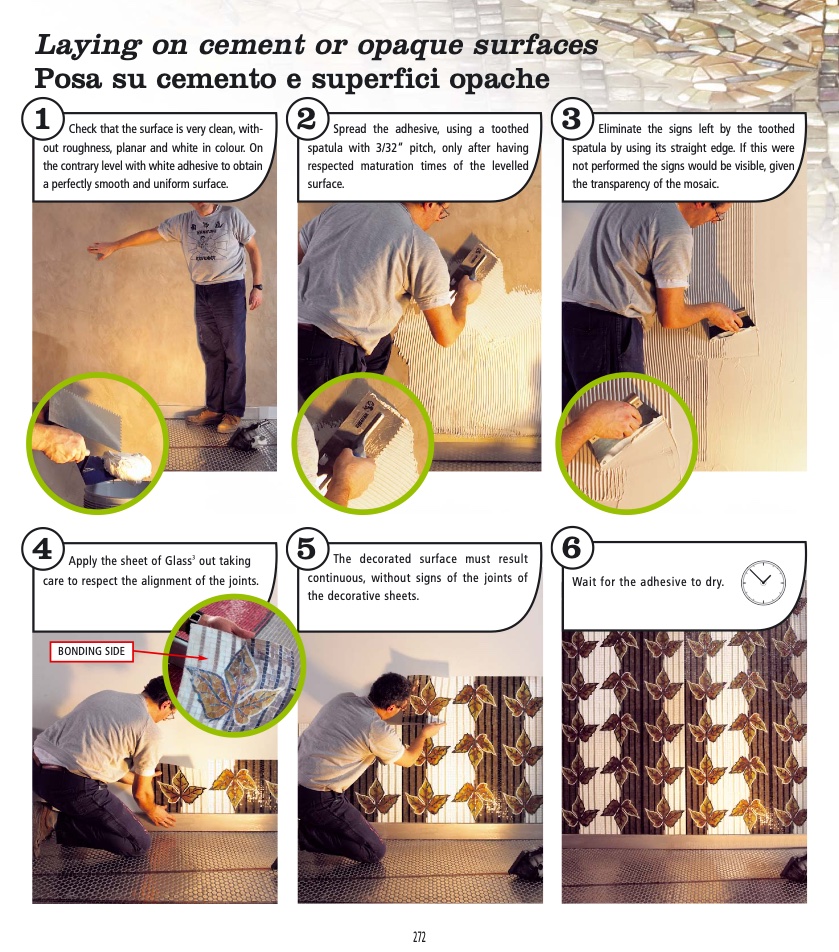 Laying on cement or opaque surfaces
Posa su cemento e superfici opache

1 Check that the surface is very clean, without roughness, planar and white in colour. On the contrary level with white adhesive to obtain a perfectly smooth and uniform surface.

2 Spread the adhesive, using a toothed spatula with 3/32" pitch, only after having respected maturation times of the levelled surface.

3 Eliminate the signs left by the toothed spatula by using its straight edge. If this were not performed the signs would be visible, given the transparency of the mosaic.

4 Apply the sheet of Glass$^3$ out taking care to respect the alignment of the joints.

BONDING SIDE

5 The decorated surface must result continuous, without signs of the joints of the decorative sheets.

6 Wait for the adhesive to dry.

272