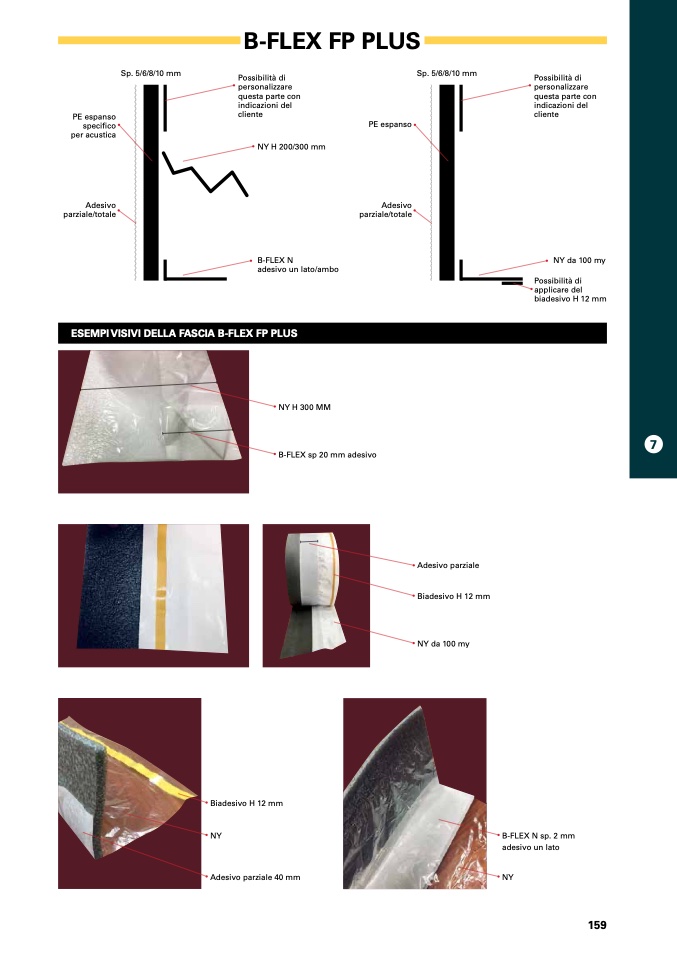 B-FLEX FP PLUS

Sp. 5/6/8/10 mm

Possibilità di personalizzare questa parte con indicazioni del cliente

PE espanso specifico per acustica

NY H 200/300 mm

Adesivo parziale/totale

B-FLEX N adesivo un lato/ambo

Sp. 5/6/8/10 mm

Possibilità di personalizzare questa parte con indicazioni del cliente

PE espanso

Adesivo parziale/totale

NY da 100 my

Possibilità di applicare del biadesivo H 12 mm

ESEMPI VISIVI DELLA FASCIA B-FLEX FP PLUS

NY H 300 MM

B-FLEX sp 20 mm adesivo

7

Adesivo parziale

Biadesivo H 12 mm

NY da 100 my

Biadesivo H 12 mm

NY

Adesivo parziale 40 mm

B-FLEX N sp. 2 mm adesivo un lato

NY

159