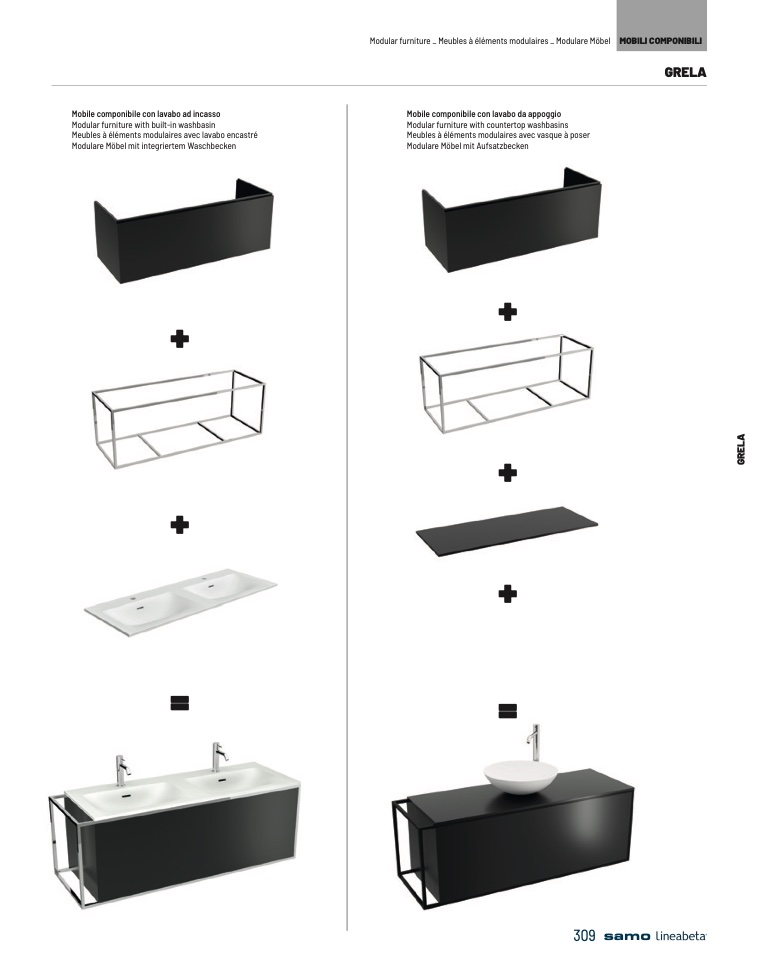 Modular furniture _ Meubles à éléments modulaires _ Modulare Möbel MOBILI COMPONIBILI

GRELA

Mobile componibile con lavabo ad incasso
Modular furniture with built-in washbasin
Meubles à éléments modulaires avec lavabo encastré
Modulare Möbel mit integriertem Waschbecken

Mobile componibile con lavabo da appoggio
Modular furniture with countertop washbasins
Meubles à éléments modulaires avec vasque à poser
Modulare Möbel mit Aufsatzbecken

GRELA

309 samo lineabeta