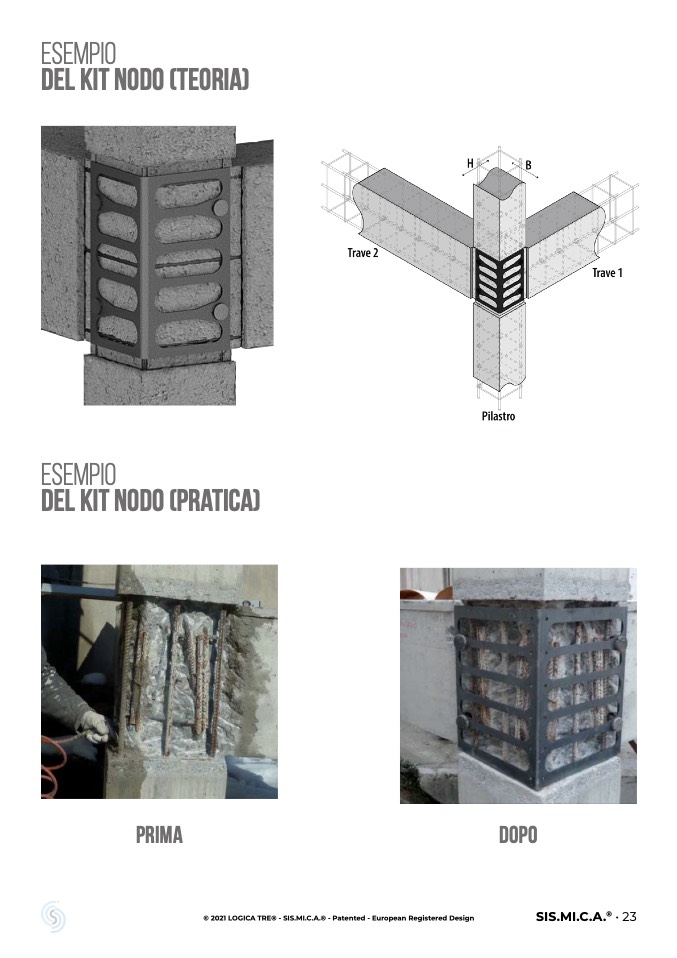 ESEMPIO
DEL KIT NODO (TEORIA)

H
B
Trave 2
Trave 1
Pilastro

ESEMPIO
DEL KIT NODO (PRATICA)

PRIMA

DOPO

© 2021 LOGICA TRE® - SIS.MI.C.A.® - Patented - European Registered Design

SIS.MI.C.A.® · 23