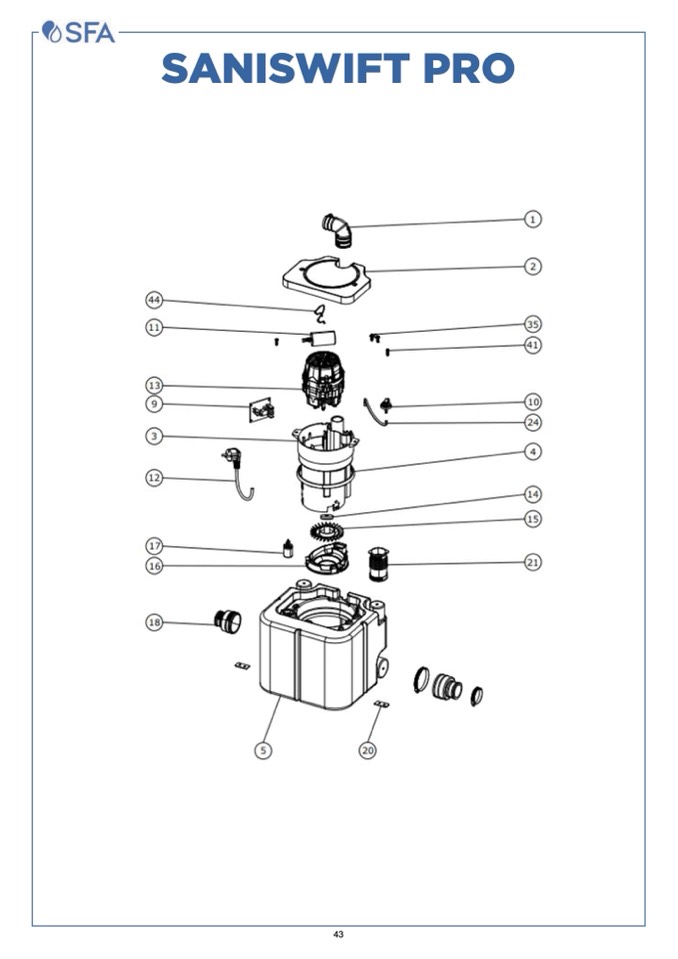 SFA

SANISWIFT PRO

1
2
44
11
35
41
13
9
10
24
3
4
12
14
15
17
16
21
18
5
20

43