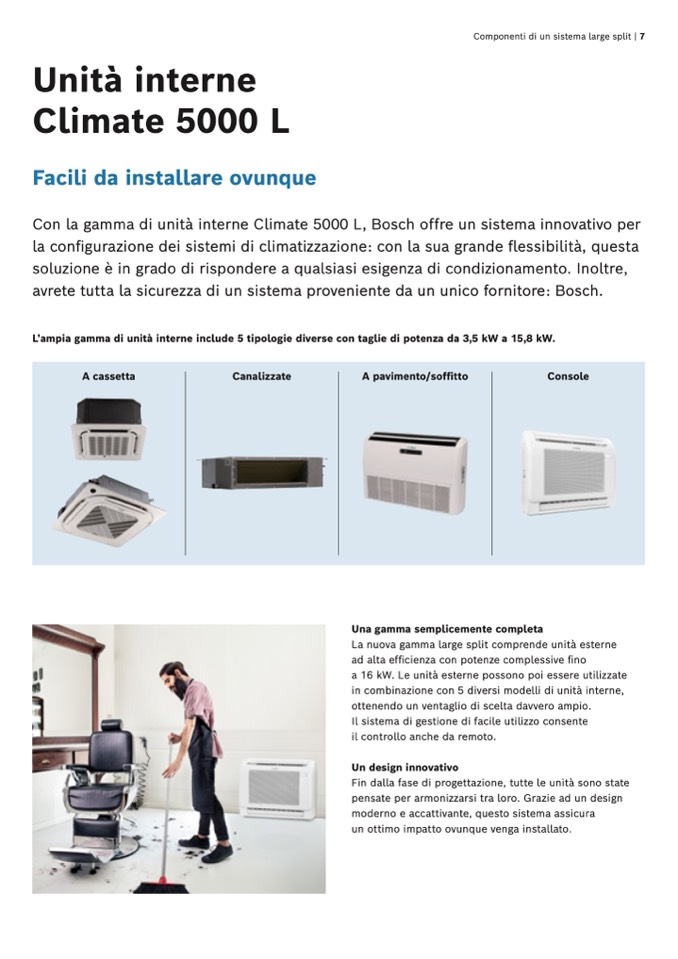 Componenti di un sistema large split | 7

Unità interne Climate 5000 L

Facili da installare ovunque

Con la gamma di unità interne Climate 5000 L, Bosch offre un sistema innovativo per la configurazione dei sistemi di climatizzazione: con la sua grande flessibilità, questa soluzione è in grado di rispondere a qualsiasi esigenza di condizionamento. Inoltre, avrete tutta la sicurezza di un sistema proveniente da un unico fornitore: Bosch.

L'ampia gamma di unità interne include 5 tipologie diverse con taglie di potenza da 3,5 kW a 15,8 kW.

A cassetta

Canalizzate

A pavimento/soffitto

Console

Una gamma semplicemente completa
La nuova gamma large split comprende unità esterne ad alta efficienza con potenze complessive fino a 16 kW. Le unità esterne possono poi essere utilizzate in combinazione con 5 diversi modelli di unità interne, ottenendo un ventaglio di scelta davvero ampio. Il sistema di gestione di facile utilizzo consente il controllo anche da remoto.

Un design innovativo
Fin dalla fase di progettazione, tutte le unità sono state pensate per armonizzarsi tra loro. Grazie ad un design moderno e accattivante, questo sistema assicura un ottimo impatto ovunque venga installato.