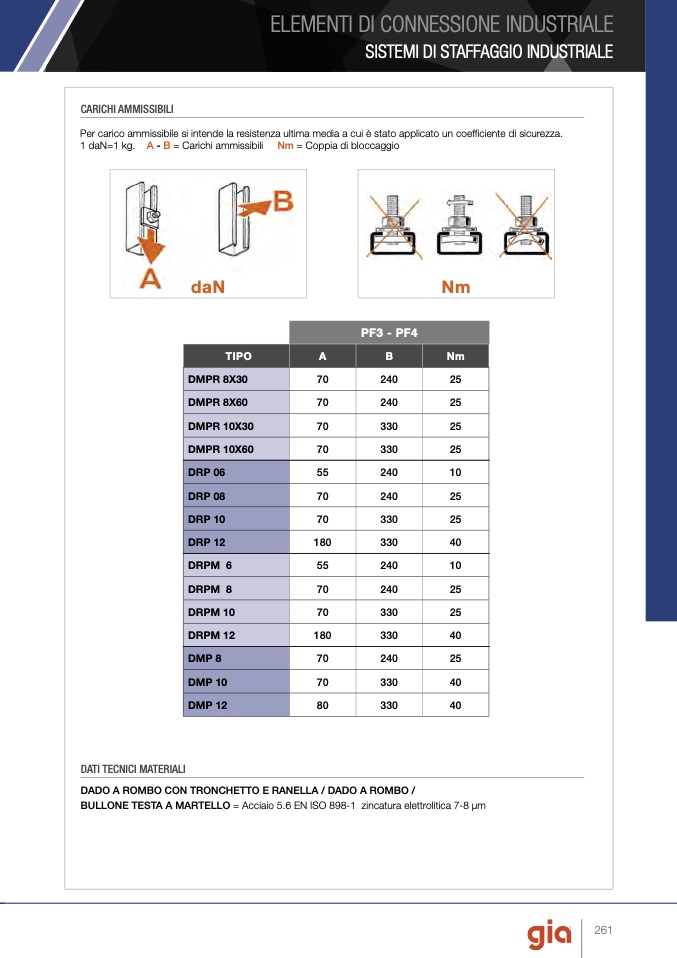 ELEMENTI DI CONNESSIONE INDUSTRIALE
SISTEMI DI STAFFAGGIO INDUSTRIALE

CARICHI AMMISSIBILI

Per carico ammissibile si intende la resistenza ultima media a cui è stato applicato un coefficiente di sicurezza.
1 daN=1 kg. A - B = Carichi ammissibili Nm = Coppia di bloccaggio

B
A daN

Nm

| | PF3 - PF4 | | |
|---|---|---|---|
| TIPO | A | B | Nm |
| DMPR 8X30 | 70 | 240 | 25 |
| DMPR 8X60 | 70 | 240 | 25 |
| DMPR 10X30 | 70 | 330 | 25 |
| DMPR 10X60 | 70 | 330 | 25 |
| DRP 06 | 55 | 240 | 10 |
| DRP 08 | 70 | 240 | 25 |
| DRP 10 | 70 | 330 | 25 |
| DRP 12 | 180 | 330 | 40 |
| DRPM 6 | 55 | 240 | 10 |
| DRPM 8 | 70 | 240 | 25 |
| DRPM 10 | 70 | 330 | 25 |
| DRPM 12 | 180 | 330 | 40 |
| DMP 8 | 70 | 240 | 25 |
| DMP 10 | 70 | 330 | 40 |
| DMP 12 | 80 | 330 | 40 |

DATI TECNICI MATERIALI

DADO A ROMBO CON TRONCHETTO E RANELLA / DADO A ROMBO /
BULLONE TESTA A MARTELLO = Acciaio 5.6 EN ISO 898-1 zincatura elettrolitica 7-8 μm

gia 261