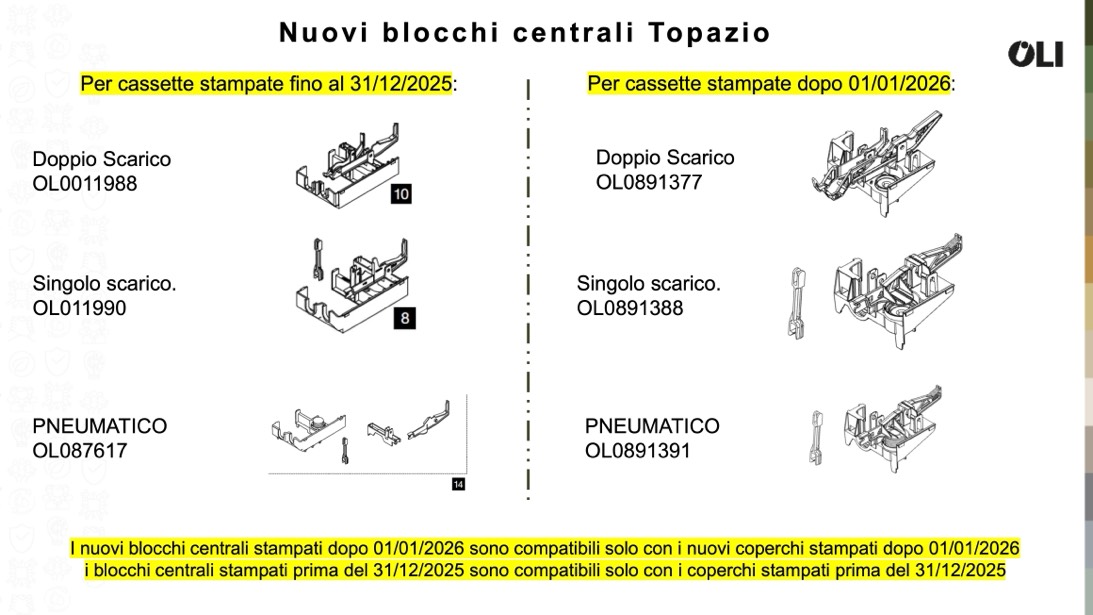 Nuovi blocchi centrali Topazio

OLI

Per cassette stampate fino al 31/12/2025:

Doppio Scarico
OL0011988

10

Singolo scarico.
OL011990

8

PNEUMATICO
OL087617

14

Per cassette stampate dopo 01/01/2026:

Doppio Scarico
OL0891377

Singolo scarico.
OL0891388

PNEUMATICO
OL0891391

I nuovi blocchi centrali stampati dopo 01/01/2026 sono compatibili solo con i nuovi coperchi stampati dopo 01/01/2026
i blocchi centrali stampati prima del 31/12/2025 sono compatibili solo con i coperchi stampati prima del 31/12/2025