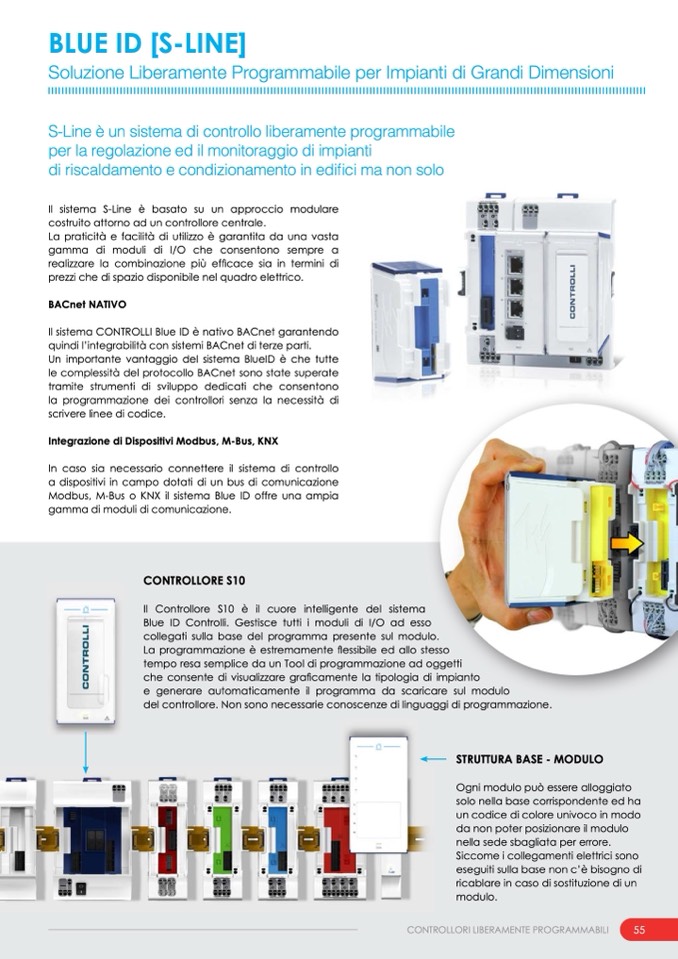 BLUE ID [S-LINE]

Soluzione Liberamente Programmabile per Impianti di Grandi Dimensioni

S-Line è un sistema di controllo liberamente programmabile per la regolazione ed il monitoraggio di impianti di riscaldamento e condizionamento in edifici ma non solo

Il sistema S-Line è basato su un approccio modulare costruito attorno ad un controllore centrale.
La praticità e facilità di utilizzo è garantita da una vasta gamma di moduli di I/O che consentono sempre a realizzare la combinazione più efficace sia in termini di prezzi che di spazio disponibile nel quadro elettrico.

BACnet NATIVO

Il sistema CONTROLLI Blue ID è nativo BACnet garantendo quindi l'integrabilità con sistemi BACnet di terze parti.
Un importante vantaggio del sistema BlueID è che tutte le complessità del protocollo BACnet sono state superate tramite strumenti di sviluppo dedicati che consentono la programmazione dei controllori senza la necessità di scrivere linee di codice.

Integrazione di Dispositivi Modbus, M-Bus, KNX

In caso sia necessario connettere il sistema di controllo a dispositivi in campo dotati di un bus di comunicazione Modbus, M-Bus o KNX il sistema Blue ID offre una ampia gamma di moduli di comunicazione.

CONTROLLI

CONTROLLORE S10

Il Controllore S10 è il cuore intelligente del sistema Blue ID Controlli. Gestisce tutti i moduli di I/O ad esso collegati sulla base del programma presente sul modulo.
La programmazione è estremamente flessibile ed allo stesso tempo resa semplice da un Tool di programmazione ad oggetti che consente di visualizzare graficamente la tipologia di impianto e generare automaticamente il programma da scaricare sul modulo del controllore. Non sono necessarie conoscenze di linguaggi di programmazione.

CONTROLLI

STRUTTURA BASE - MODULO

Ogni modulo può essere alloggiato solo nella base corrispondente ed ha un codice di colore univoco in modo da non poter posizionare il modulo nella sede sbagliata per errore.
Siccome i collegamenti elettrici sono eseguiti sulla base non c'è bisogno di ricablare in caso di sostituzione di un modulo.

CONTROLLORI LIBERAMENTE PROGRAMMABILI 55