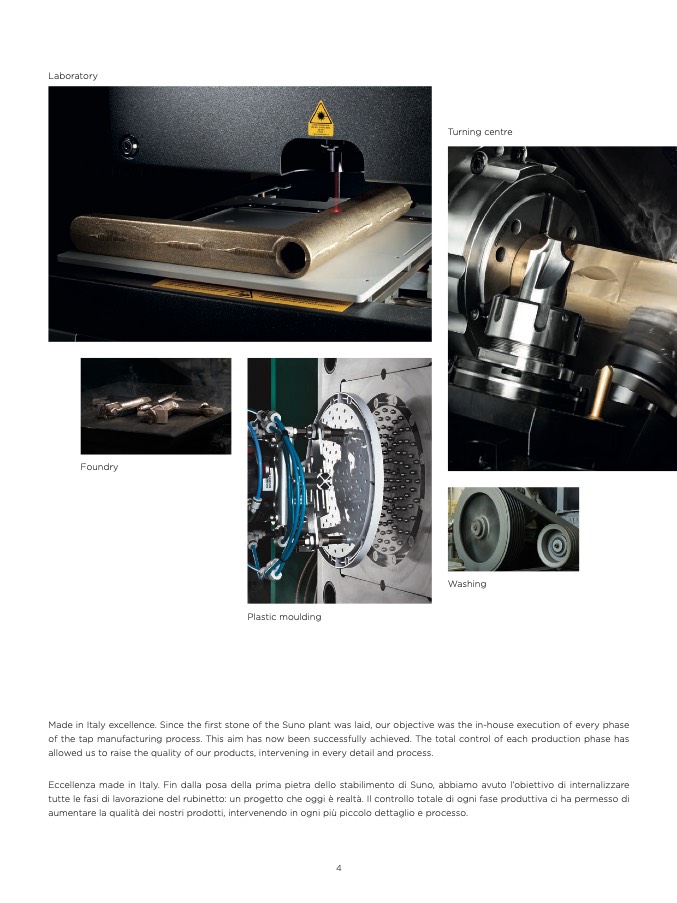 Laboratory

Turning centre

Foundry

Plastic moulding

Washing

Made in Italy excellence. Since the first stone of the Suno plant was laid, our objective was the in-house execution of every phase of the tap manufacturing process. This aim has now been successfully achieved. The total control of each production phase has allowed us to raise the quality of our products, intervening in every detail and process.

Eccellenza made in Italy. Fin dalla posa della prima pietra dello stabilimento di Suno, abbiamo avuto l'obiettivo di internalizzare tutte le fasi di lavorazione del rubinetto: un progetto che oggi è realtà. Il controllo totale di ogni fase produttiva ci ha permesso di aumentare la qualità dei nostri prodotti, intervenendo in ogni più piccolo dettaglio e processo.

4