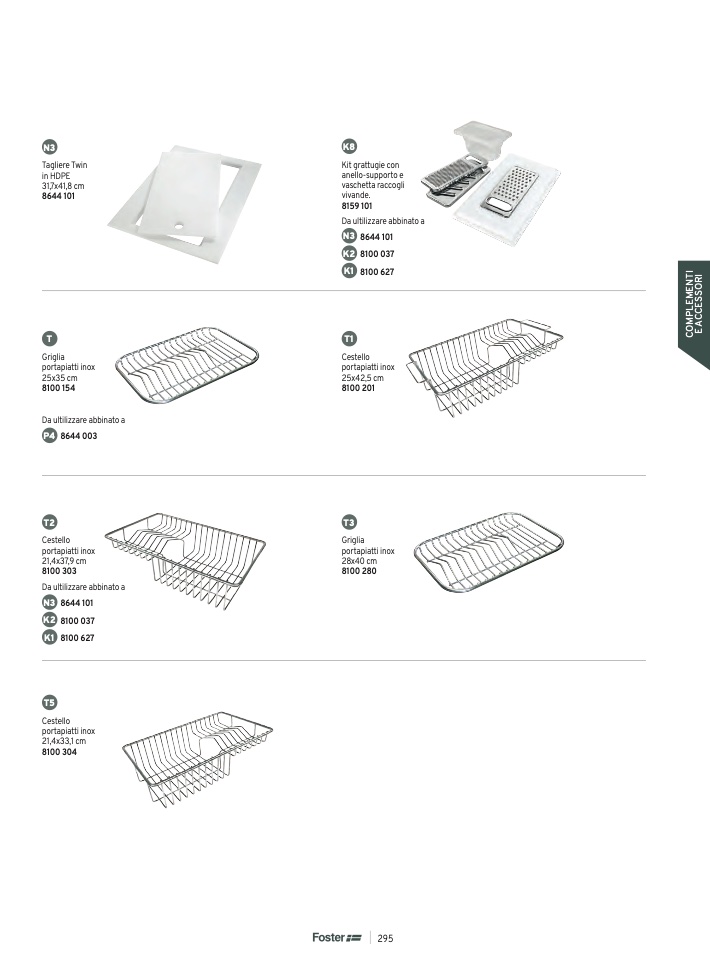 N3
Tagliere Twin in HDPE
31,7x41,8 cm
8644 101

K8
Kit grattugie con anello-supporto e vaschetta raccogli vivande.
8159 101

Da ultilizzare abbinato a
N3 8644 101
K2 8100 037
K1 8100 627

COMPLEMENTI E ACCESSORI

T
Griglia portapiatti inox
25x35 cm
8100 154

Da ultilizzare abbinato a
P4 8644 003

T1
Cestello portapiatti inox
25x42,5 cm
8100 201

T2
Cestello portapiatti inox
21,4x37,9 cm
8100 303

Da ultilizzare abbinato a
N3 8644 101
K2 8100 037
K1 8100 627

T3
Griglia portapiatti inox
28x40 cm
8100 280

T5
Cestello portapiatti inox
21,4x33,1 cm
8100 304

Foster | 295