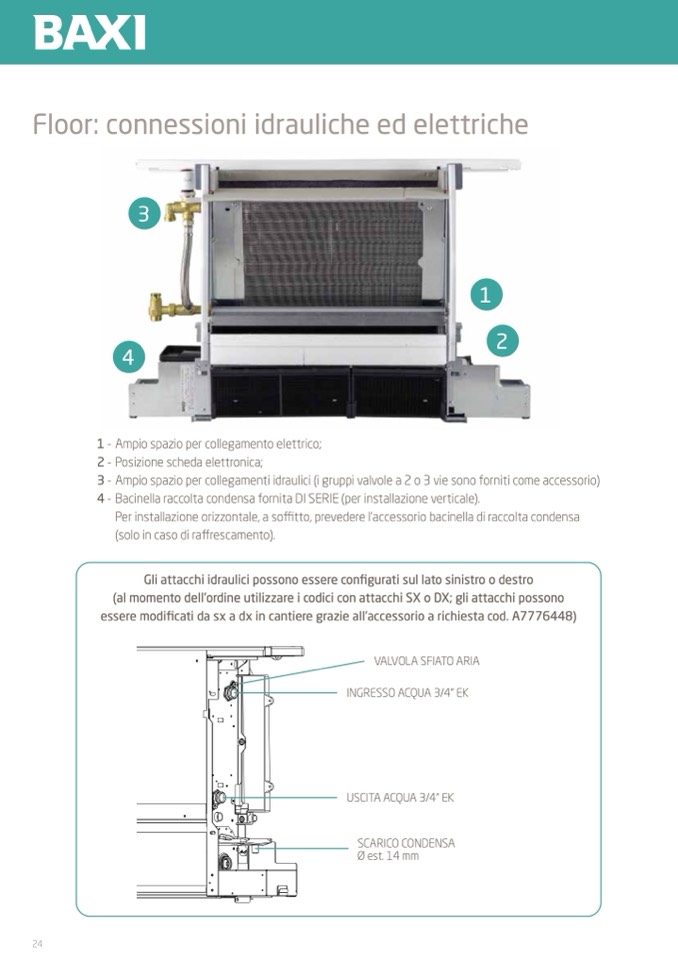 BAXI

Floor: connessioni idrauliche ed elettriche

3

1

2

4

1 - Ampio spazio per collegamento elettrico;
2 - Posizione scheda elettronica;
3 - Ampio spazio per collegamenti idraulici (i gruppi valvole a 2 o 3 vie sono forniti come accessorio)
4 - Bacinella raccolta condensa fornita DI SERIE (per installazione verticale). Per installazione orizzontale, a soffitto, prevedere l'accessorio bacinella di raccolta condensa (solo in caso di raffrescamento).

Gli attacchi idraulici possono essere configurati sul lato sinistro o destro (al momento dell'ordine utilizzare i codici con attacchi SX o DX; gli attacchi possono essere modificati da sx a dx in cantiere grazie all'accessorio a richiesta cod. A7776448)

VALVOLA SFIATO ARIA

INGRESSO ACQUA 3/4" EK

USCITA ACQUA 3/4" EK

SCARICO CONDENSA
Ø est. 14 mm

24