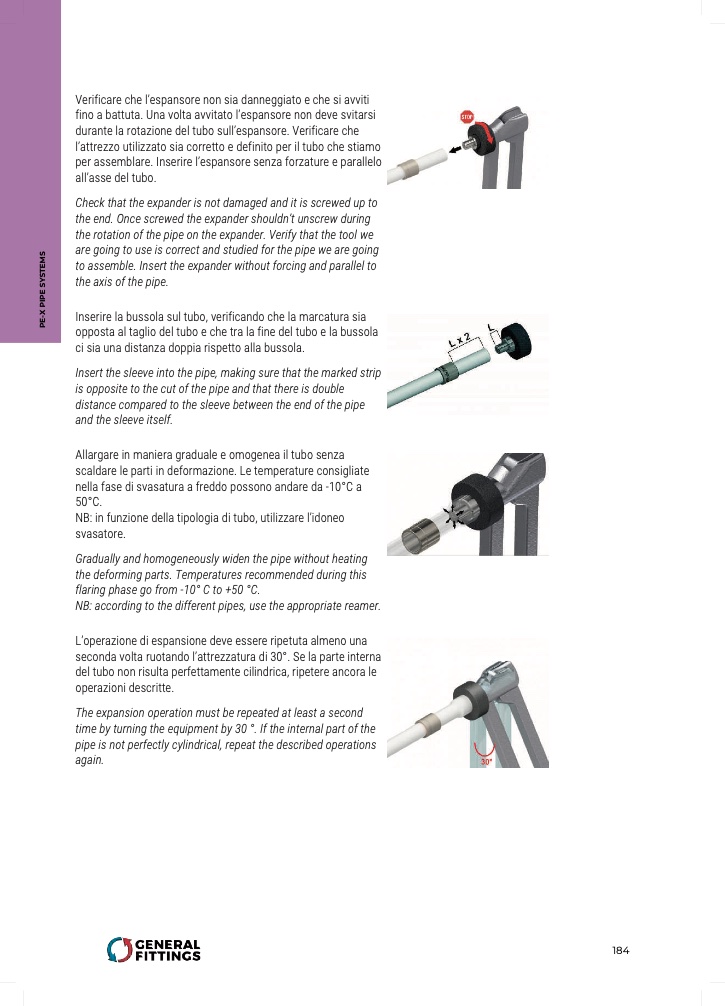 PE-X PIPE SYSTEMS

Verificare che l'espansore non sia danneggiato e che si avviti fino a battuta. Una volta avvitato l'espansore non deve svitarsi durante la rotazione del tubo sull'espansore. Verificare che l'attrezzo utilizzato sia corretto e definito per il tubo che stiamo per assemblare. Inserire l'espansore senza forzature e parallelo all'asse del tubo.

Check that the expander is not damaged and it is screwed up to the end. Once screwed the expander shouldn't unscrew during the rotation of the pipe on the expander. Verify that the tool we are going to use is correct and studied for the pipe we are going to assemble. Insert the expander without forcing and parallel to the axis of the pipe.

STOP

Inserire la bussola sul tubo, verificando che la marcatura sia opposta al taglio del tubo e che tra la fine del tubo e la bussola ci sia una distanza doppia rispetto alla bussola.

Insert the sleeve into the pipe, making sure that the marked strip is opposite to the cut of the pipe and that there is double distance compared to the sleeve between the end of the pipe and the sleeve itself.

L x 2

L

Allargare in maniera graduale e omogenea il tubo senza scaldare le parti in deformazione. Le temperature consigliate nella fase di svasatura a freddo possono andare da -10°C a 50°C.
NB: in funzione della tipologia di tubo, utilizzare l'idoneo svasatore.

Gradually and homogeneously widen the pipe without heating the deforming parts. Temperatures recommended during this flaring phase go from -10° C to +50 °C.
NB: according to the different pipes, use the appropriate reamer.

L'operazione di espansione deve essere ripetuta almeno una seconda volta ruotando l'attrezzatura di 30°. Se la parte interna del tubo non risulta perfettamente cilindrica, ripetere ancora le operazioni descritte.

The expansion operation must be repeated at least a second time by turning the equipment by 30 °. If the internal part of the pipe is not perfectly cylindrical, repeat the described operations again.

30°

GENERAL FITTINGS

184