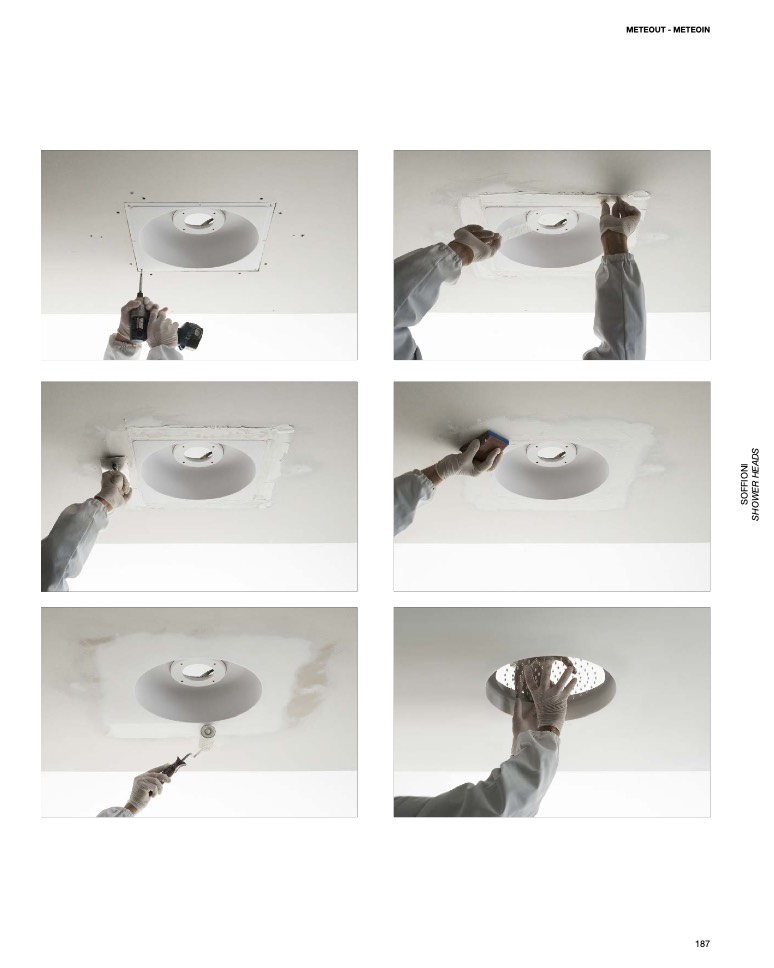 METEOUT - METEOIN

SOFFIONI
SHOWER HEADS

187