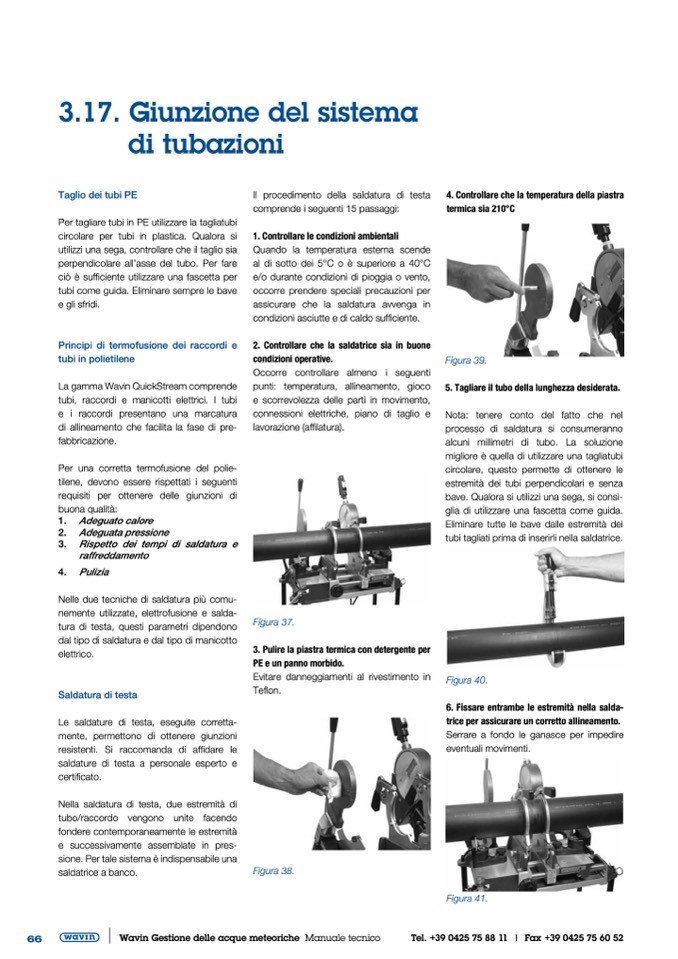 3.17. Giunzione del sistema di tubazioni

Taglio dei tubi PE

Per tagliare tubi in PE utilizzare la tagliatubi circolare per tubi in plastica. Qualora si utilizzi una sega, controllare che il taglio sia perpendicolare all'asse del tubo. Per fare ciò è sufficiente utilizzare una fascetta per tubi come guida. Eliminare sempre le bave e gli sfridi.

Principi di termofusione dei raccordi e tubi in polietilene

La gamma Wavin QuickStream comprende tubi, raccordi e manicotti elettrici. I tubi e i raccordi presentano una marcatura di allineamento che facilita la fase di prefabbricazione.

Per una corretta termofusione del polietilene, devono essere rispettati i seguenti requisiti per ottenere delle giunzioni di buona qualità:
1. Adeguato calore
2. Adeguata pressione
3. Rispetto dei tempi di saldatura e raffreddamento
4. Pulizia

Nelle due tecniche di saldatura più comunemente utilizzate, elettrofusione e saldatura di testa, questi parametri dipendono dal tipo di saldatura e dal tipo di manicotto elettrico.

Saldatura di testa

Le saldature di testa, eseguite correttamente, permettono di ottenere giunzioni resistenti. Si raccomanda di affidare le saldature di testa a personale esperto e certificato.

Nella saldatura di testa, due estremità di tubo/raccordo vengono unite facendo fondere contemporaneamente le estremità e successivamente assemblate in pressione. Per tale sistema è indispensabile una saldatrice a banco.

Il procedimento della saldatura di testa comprende i seguenti 15 passaggi:

1. Controllare le condizioni ambientali
Quando la temperatura esterna scende al di sotto dei 5°C o è superiore a 40°C e/o durante condizioni di pioggia o vento, occorre prendere speciali precauzioni per assicurare che la saldatura avvenga in condizioni asciutte e di caldo sufficiente.

2. Controllare che la saldatrice sia in buone condizioni operative.
Occorre controllare almeno i seguenti punti: temperatura, allineamento, gioco e scorrevolezza delle parti in movimento, connessioni elettriche, piano di taglio e lavorazione (affilatura).

Figura 37.

3. Pulire la piastra termica con detergente per PE e un panno morbido.
Evitare danneggiamenti al rivestimento in Teflon.

Figura 38.

4. Controllare che la temperatura della piastra termica sia 210°C

Figura 39.

5. Tagliare il tubo della lunghezza desiderata.

Nota: tenere conto del fatto che nel processo di saldatura si consumeranno alcuni millimetri di tubo. La soluzione migliore è quella di utilizzare una tagliatubi circolare, questo permette di ottenere le estremità dei tubi perpendicolari e senza bave. Qualora si utilizzi una sega, si consiglia di utilizzare una fascetta come guida. Eliminare tutte le bave dalle estremità dei tubi tagliati prima di inserirli nella saldatrice.

Figura 40.

6. Fissare entrambe le estremità nella saldatrice per assicurare un corretto allineamento.
Serrare a fondo le ganasce per impedire eventuali movimenti.

Figura 41.

66 wavin Wavin Gestione delle acque meteoriche Manuale tecnico Tel. +39 0425 75 88 11 | Fax +39 0425 75 60 52