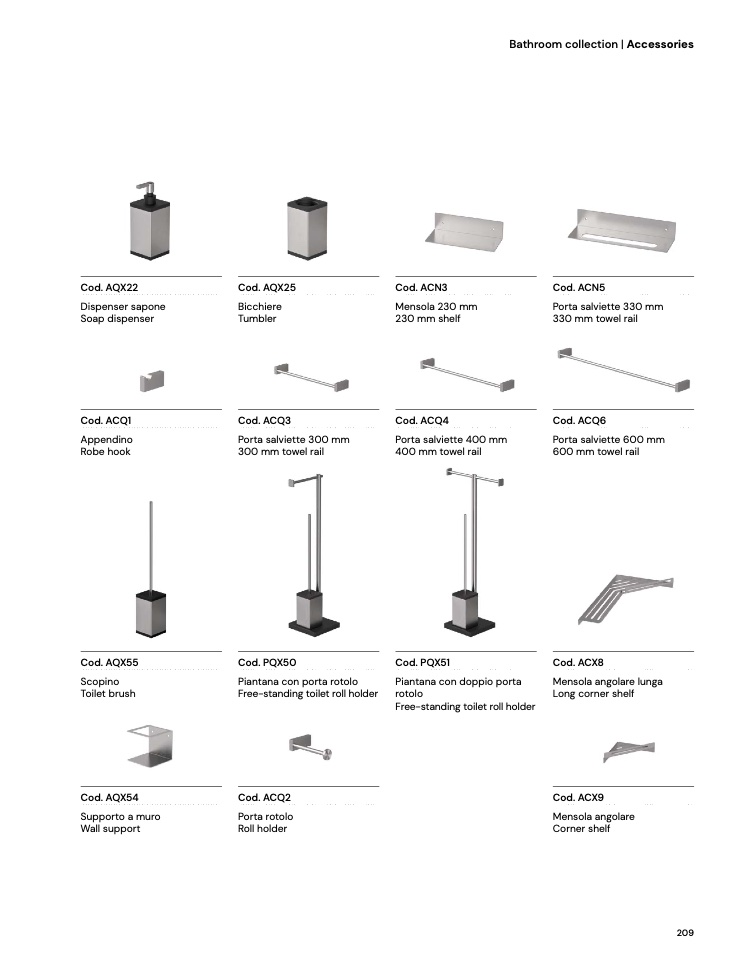 Bathroom collection | Accessories

Cod. AQX22
Dispenser sapone
Soap dispenser

Cod. AQX25
Bicchiere
Tumbler

Cod. ACN3
Mensola 230 mm
230 mm shelf

Cod. ACN5
Porta salviette 330 mm
330 mm towel rail

Cod. ACQ1
Appendino
Robe hook

Cod. ACQ3
Porta salviette 300 mm
300 mm towel rail

Cod. ACQ4
Porta salviette 400 mm
400 mm towel rail

Cod. ACQ6
Porta salviette 600 mm
600 mm towel rail

Cod. AQX55
Scopino
Toilet brush

Cod. PQX50
Piantana con porta rotolo
Free-standing toilet roll holder

Cod. PQX51
Piantana con doppio porta rotolo
Free-standing toilet roll holder

Cod. ACX8
Mensola angolare lunga
Long corner shelf

Cod. AQX54
Supporto a muro
Wall support

Cod. ACQ2
Porta rotolo
Roll holder

Cod. ACX9
Mensola angolare
Corner shelf

209