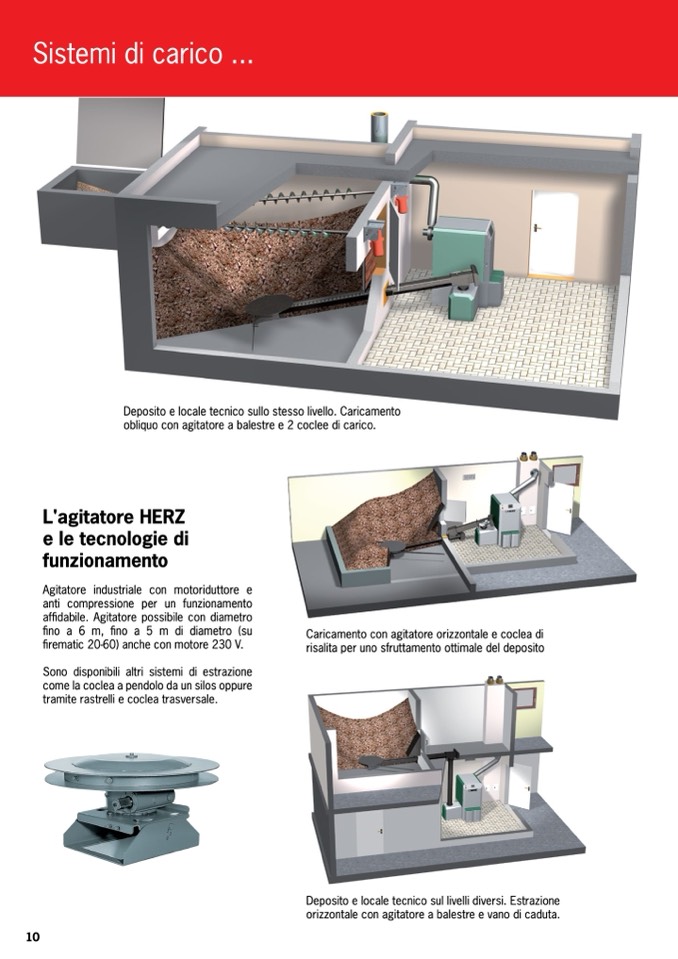 Sistemi di carico ...

Deposito e locale tecnico sullo stesso livello. Caricamento obliquo con agitatore a balestre e 2 coclee di carico.

L'agitatore HERZ e le tecnologie di funzionamento

Agitatore industriale con motoriduttore e anti compressione per un funzionamento affidabile. Agitatore possibile con diametro fino a 6 m, fino a 5 m di diametro (su firematic 20-60) anche con motore 230 V.

Sono disponibili altri sistemi di estrazione come la coclea a pendolo da un silos oppure tramite rastrelli e coclea trasversale.

Caricamento con agitatore orizzontale e coclea di risalita per uno sfruttamento ottimale del deposito

Deposito e locale tecnico sul livelli diversi. Estrazione orizzontale con agitatore a balestre e vano di caduta.

10