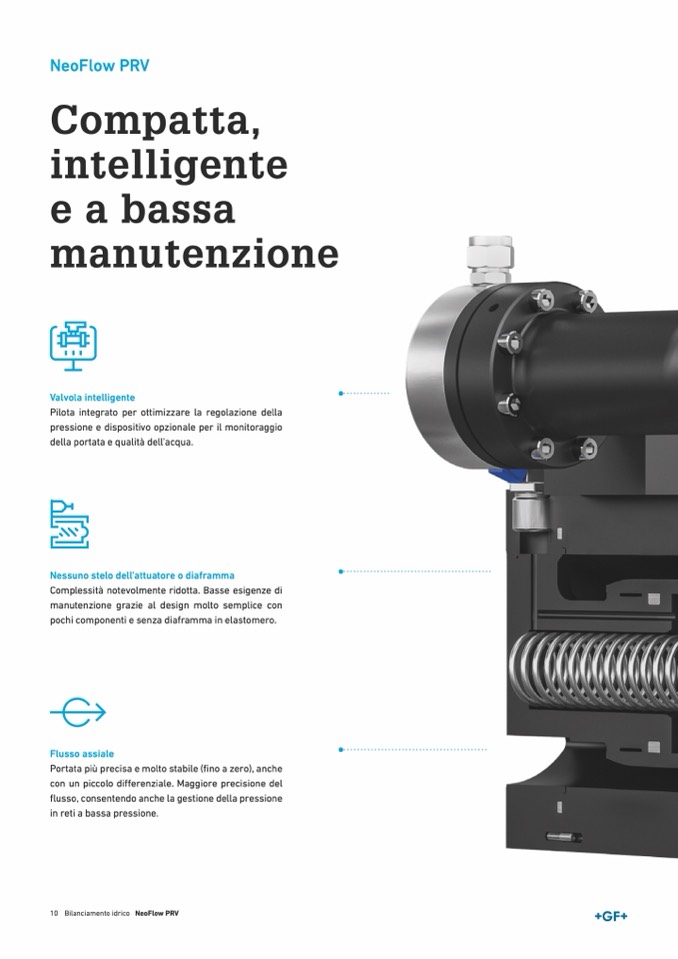 NeoFlow PRV

Compatta, intelligente e a bassa manutenzione

Valvola intelligente
Pilota integrato per ottimizzare la regolazione della pressione e dispositivo opzionale per il monitoraggio della portata e qualità dell'acqua.

Nessuno stelo dell'attuatore o diaframma
Complessità notevolmente ridotta. Basse esigenze di manutenzione grazie al design molto semplice con pochi componenti e senza diaframma in elastomero.

Flusso assiale
Portata più precisa e molto stabile (fino a zero), anche con un piccolo differenziale. Maggiore precisione del flusso, consentendo anche la gestione della pressione in reti a bassa pressione.

10 Bilanciamento idrico NeoFlow PRV

+GF+