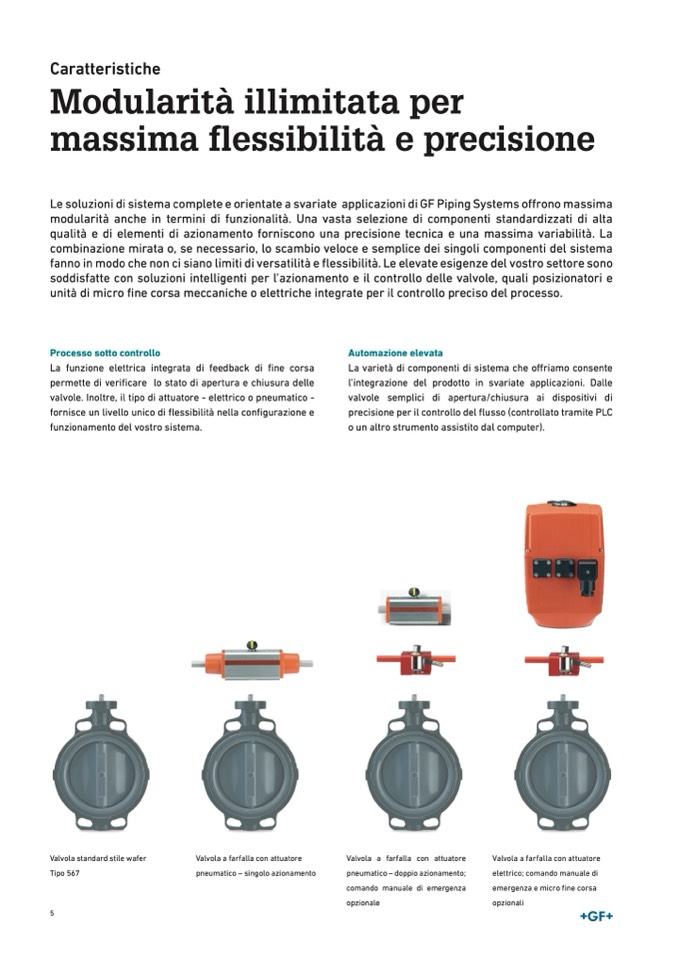 Caratteristiche

Modularità illimitata per massima flessibilità e precisione

Le soluzioni di sistema complete e orientate a svariate applicazioni di GF Piping Systems offrono massima modularità anche in termini di funzionalità. Una vasta selezione di componenti standardizzati di alta qualità e di elementi di azionamento forniscono una precisione tecnica e una massima variabilità. La combinazione mirata o, se necessario, lo scambio veloce e semplice dei singoli componenti del sistema fanno in modo che non ci siano limiti di versatilità e flessibilità. Le elevate esigenze del vostro settore sono soddisfatte con soluzioni intelligenti per l'azionamento e il controllo delle valvole, quali posizionatori e unità di micro fine corsa meccaniche o elettriche integrate per il controllo preciso del processo.

Processo sotto controllo
La funzione elettrica integrata di feedback di fine corsa permette di verificare lo stato di apertura e chiusura delle valvole. Inoltre, il tipo di attuatore - elettrico o pneumatico - fornisce un livello unico di flessibilità nella configurazione e funzionamento del vostro sistema.

Automazione elevata
La varietà di componenti di sistema che offriamo consente l'integrazione del prodotto in svariate applicazioni. Dalle valvole semplici di apertura/chiusura ai dispositivi di precisione per il controllo del flusso (controllato tramite PLC o un altro strumento assistito dal computer).

Valvola standard stile wafer Tipo 567

Valvola a farfalla con attuatore pneumatico – singolo azionamento

Valvola a farfalla con attuatore pneumatico – doppio azionamento; comando manuale di emergenza opzionale

Valvola a farfalla con attuatore elettrico; comando manuale di emergenza e micro fine corsa opzionali

5

+GF+